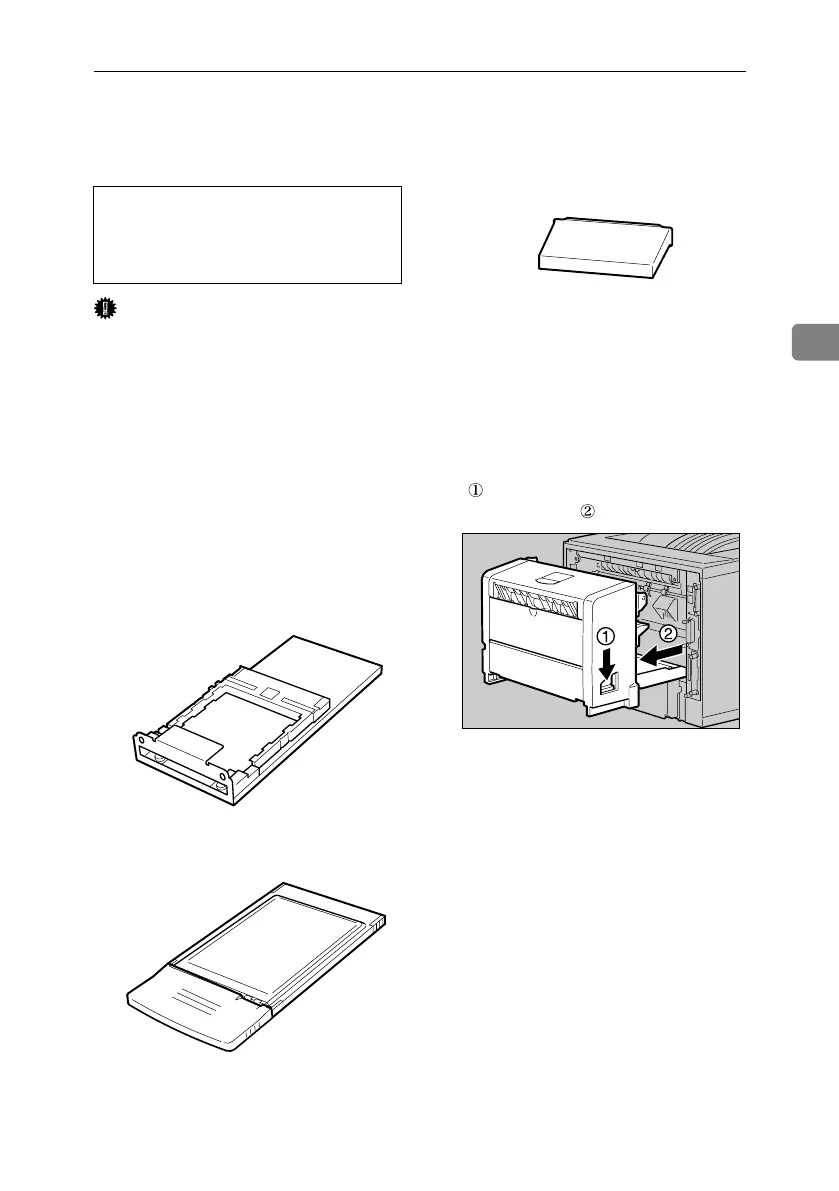 ①

②

①

②