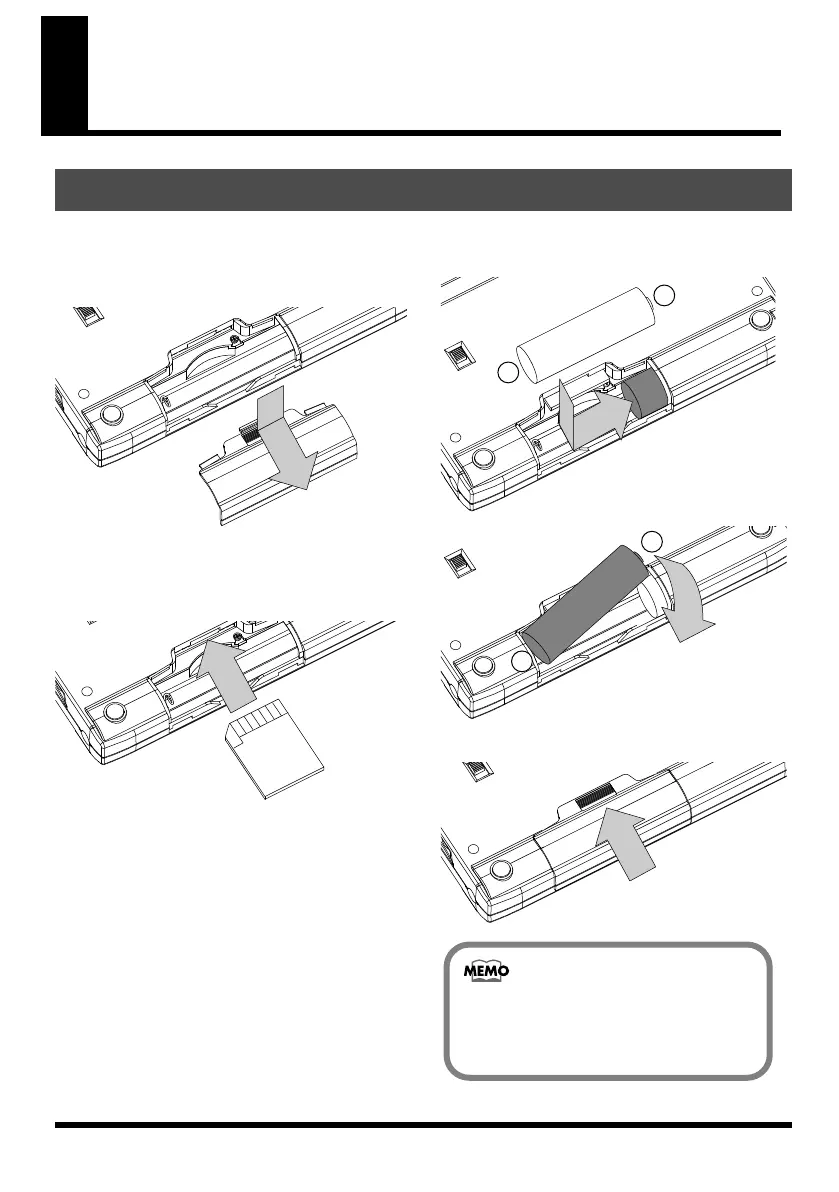 MEMO