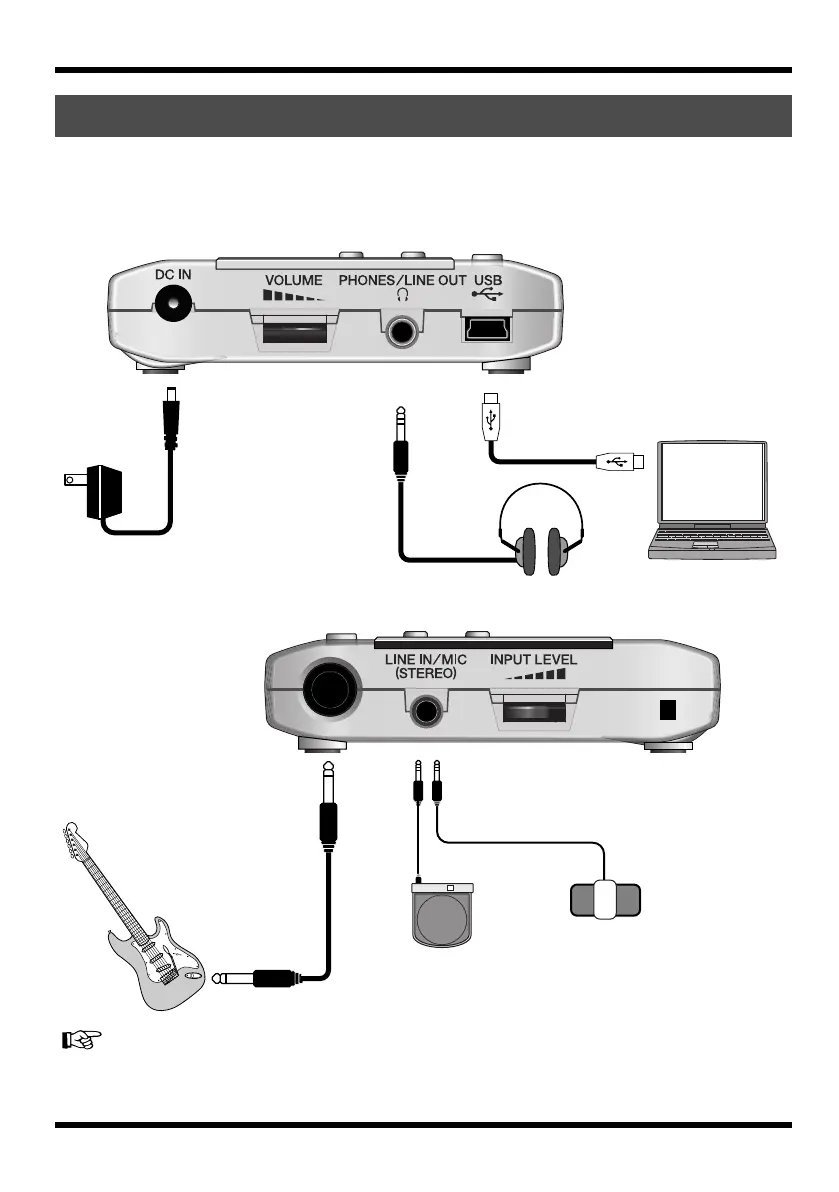 DC IN

VOLUME

PHONES/LINE OUT

USB

LINE IN/MIC
(STEREO)

INPUT LEVEL