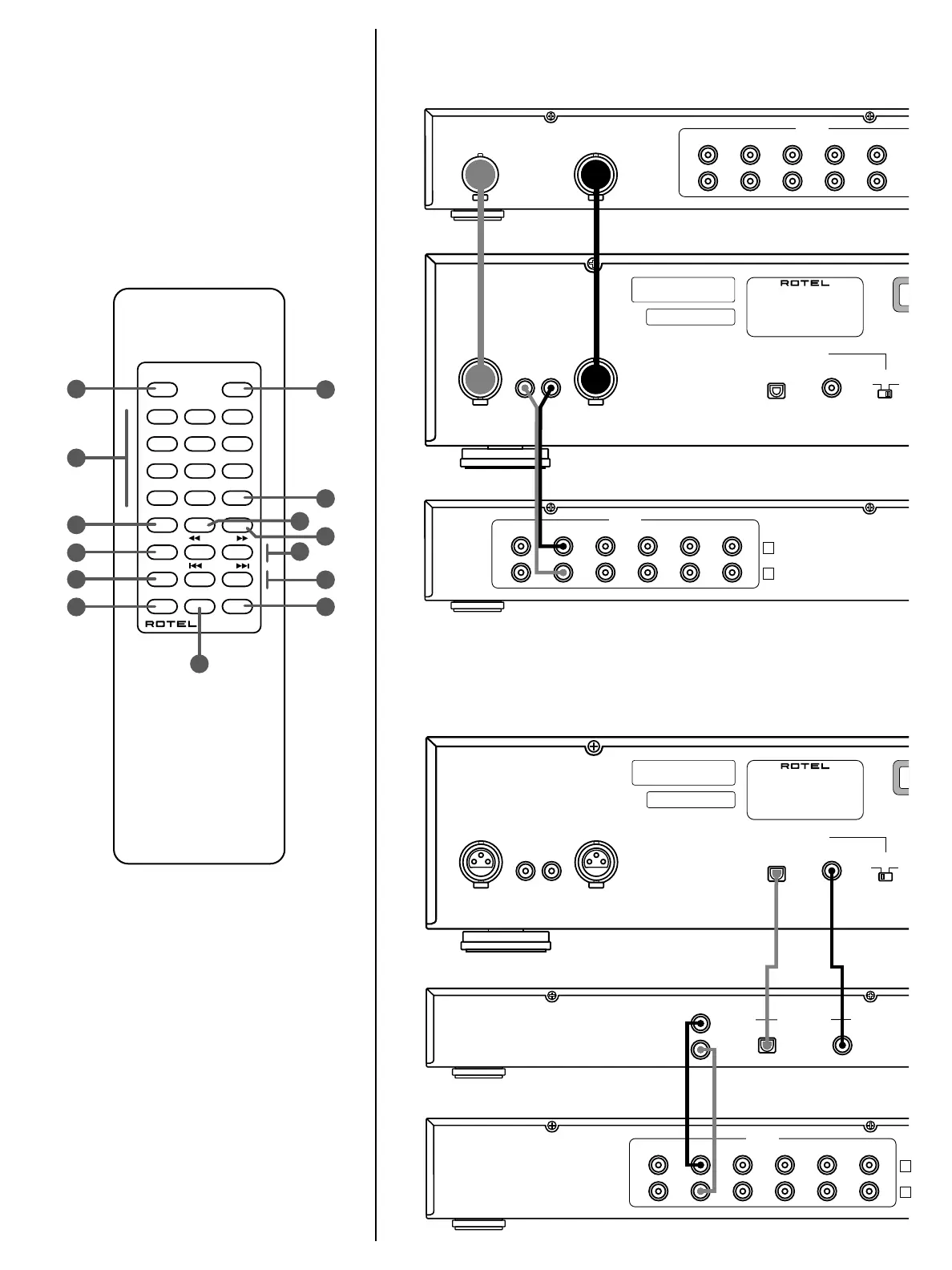 ROTEL

ROTEL

ROTEL