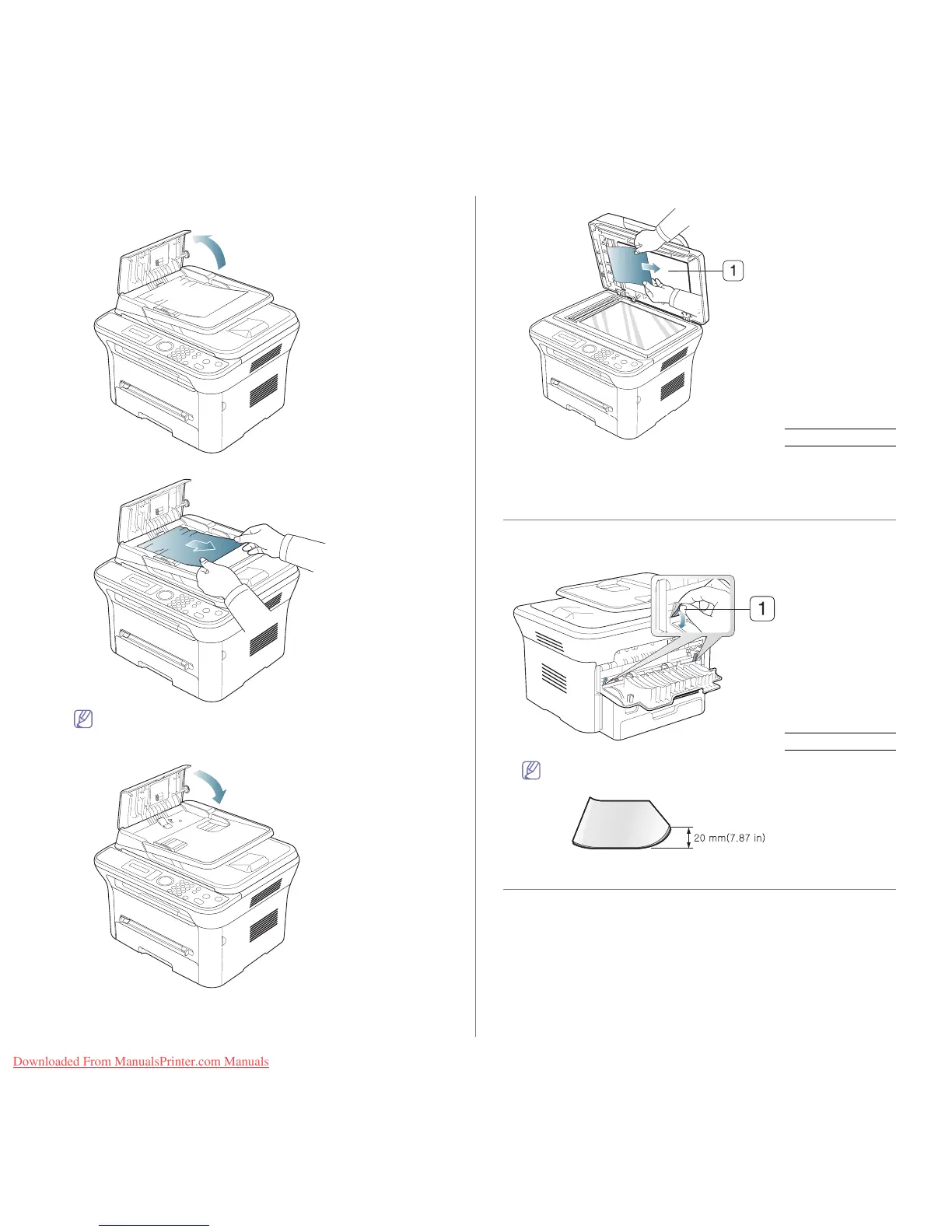 1

1

20 mm(7.87 in)

Downloaded From ManualsPrinter.com Manuals