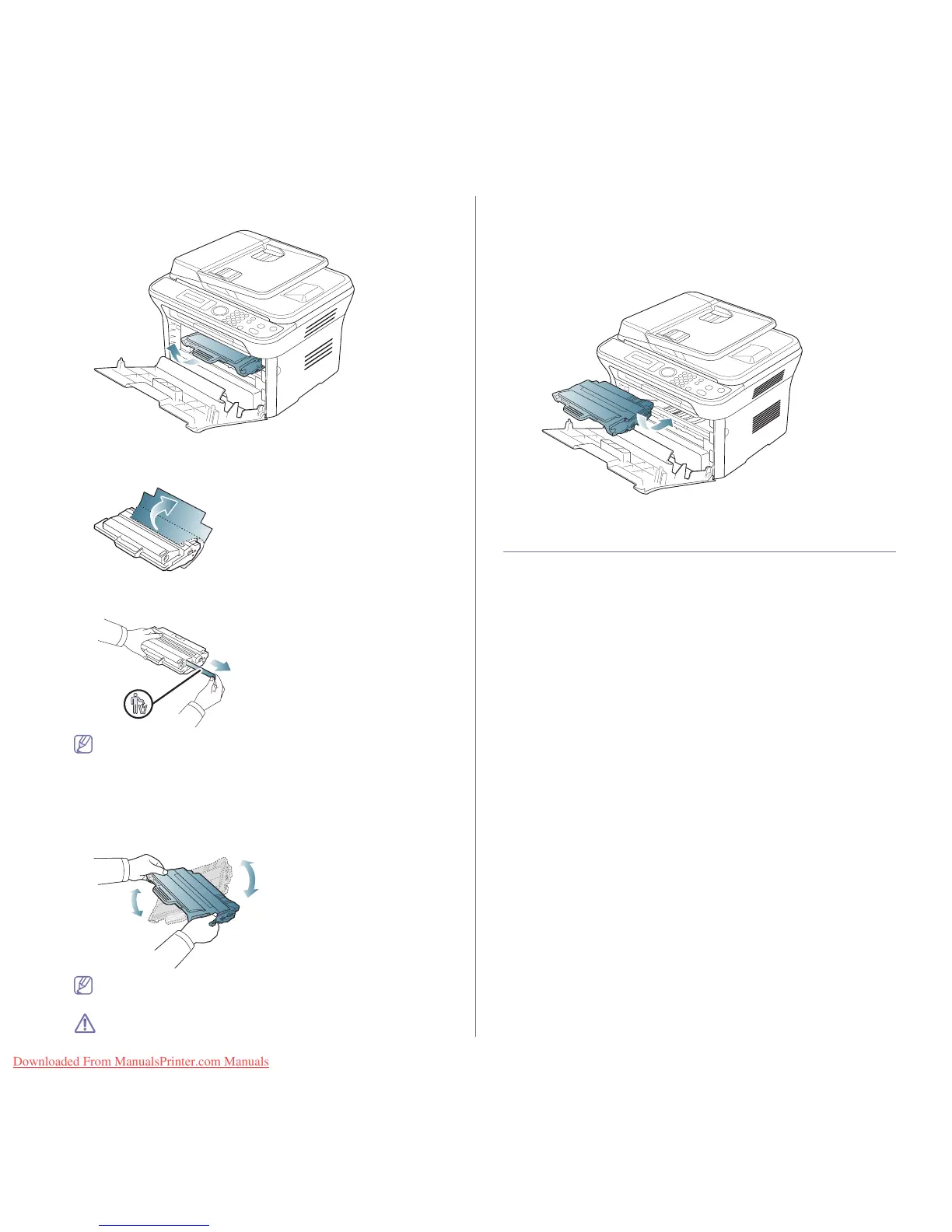 Downloaded From ManualsPrinter.com Manuals