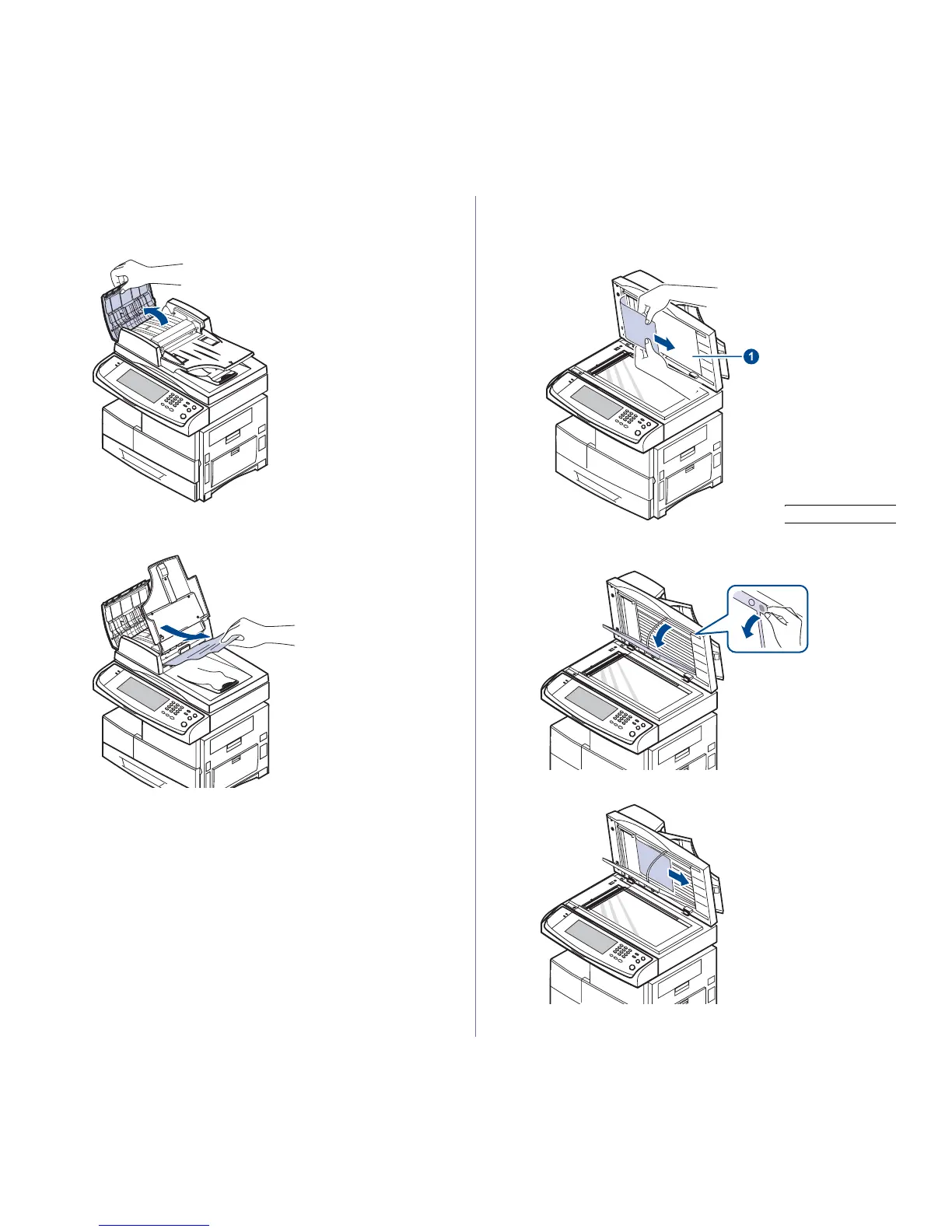 1