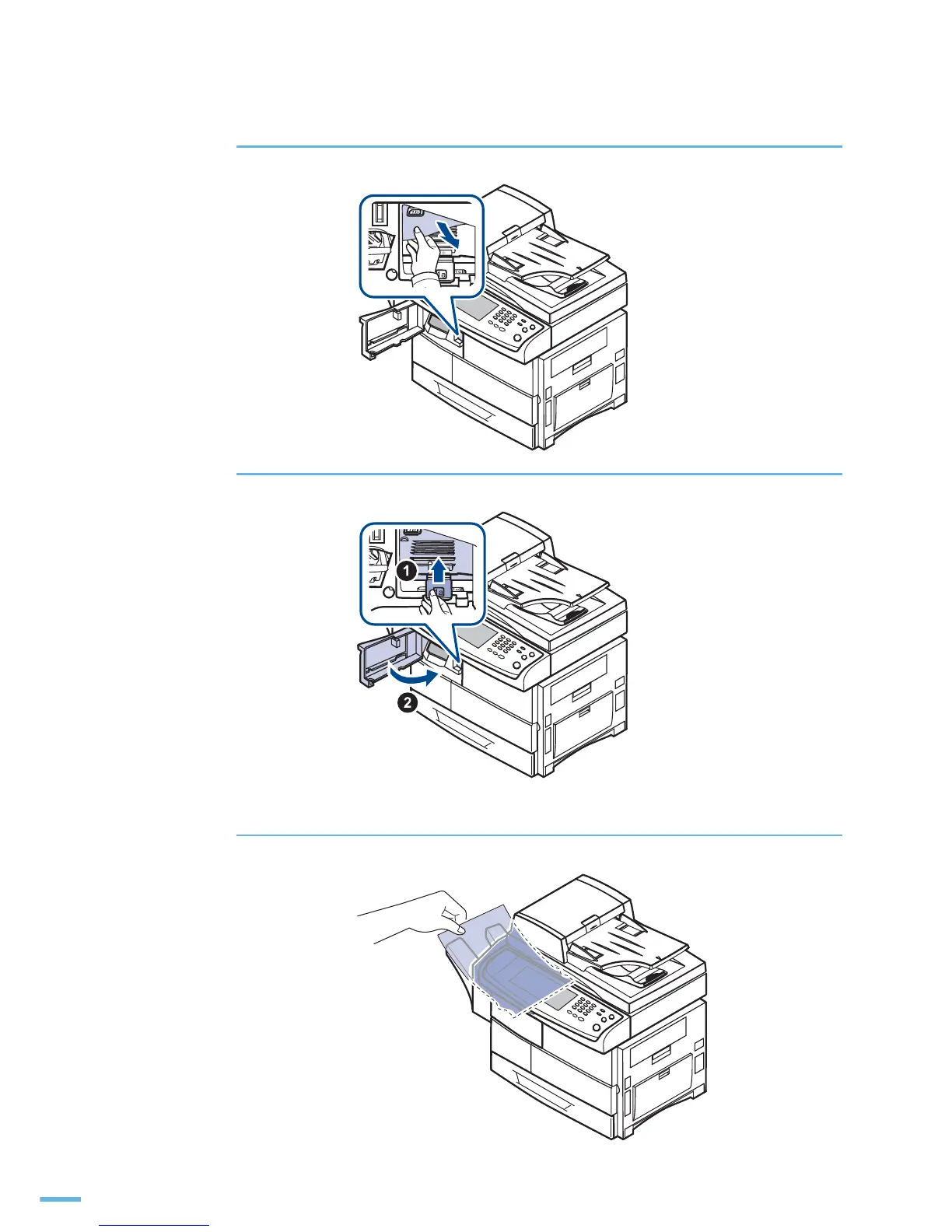 1

2