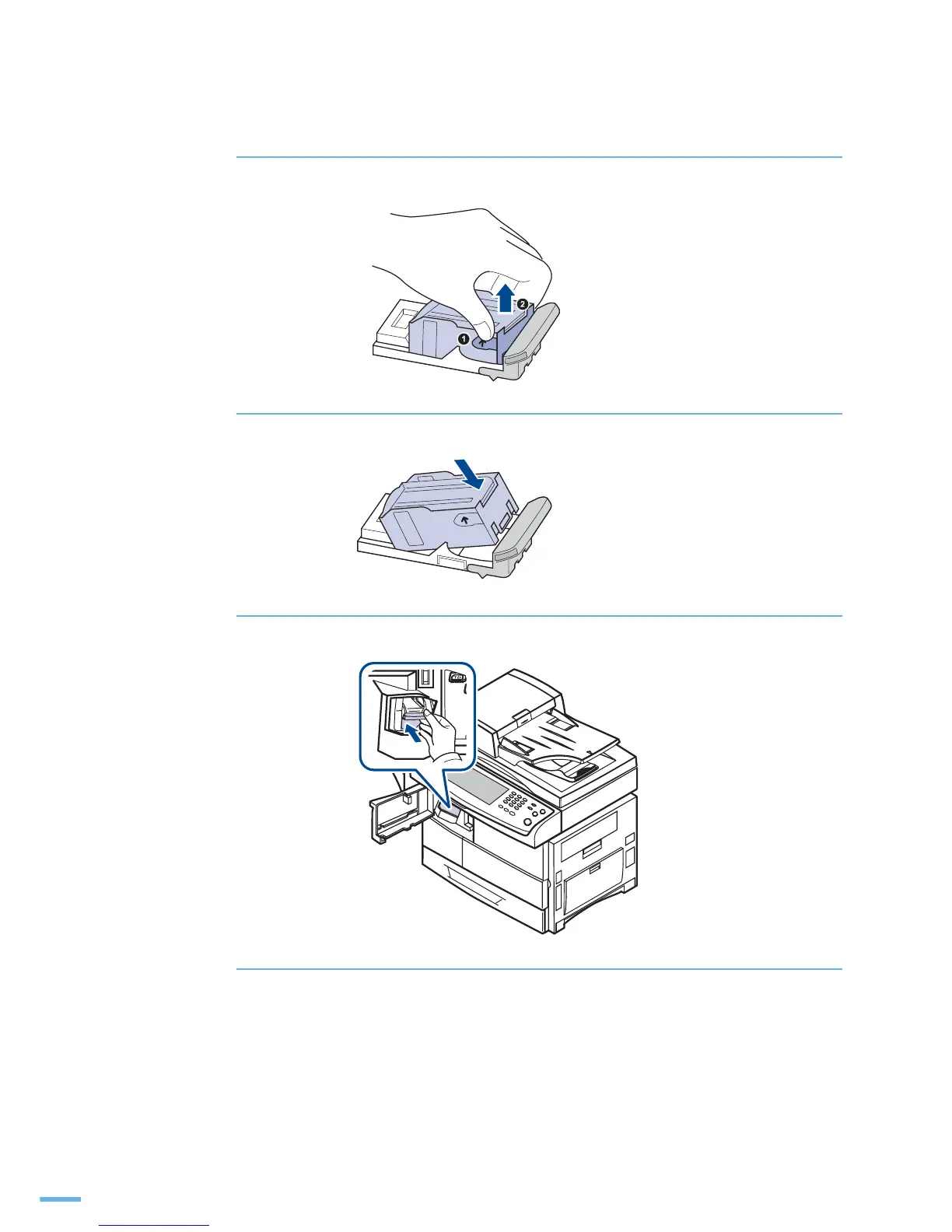 1

2