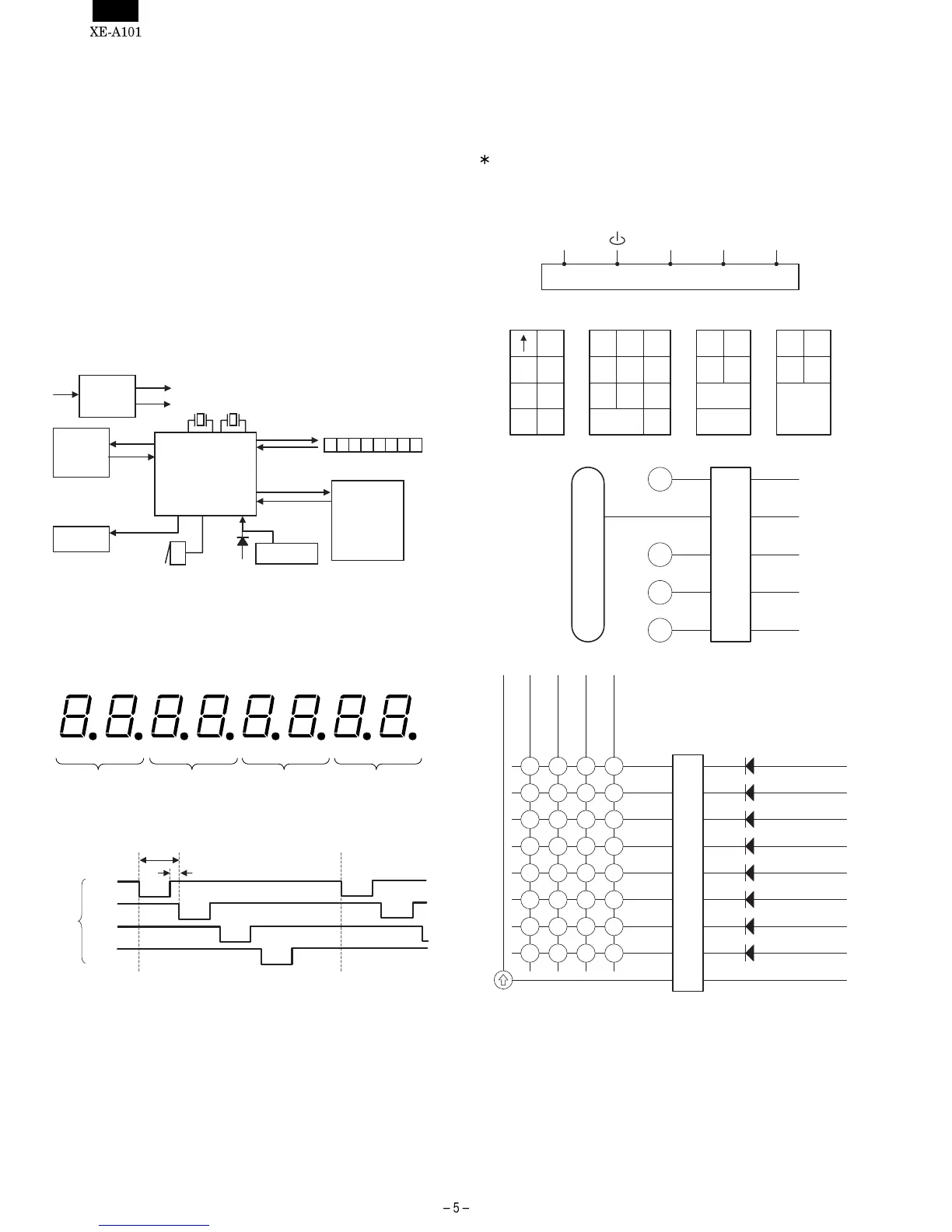 XE-A101

*

– 5 –