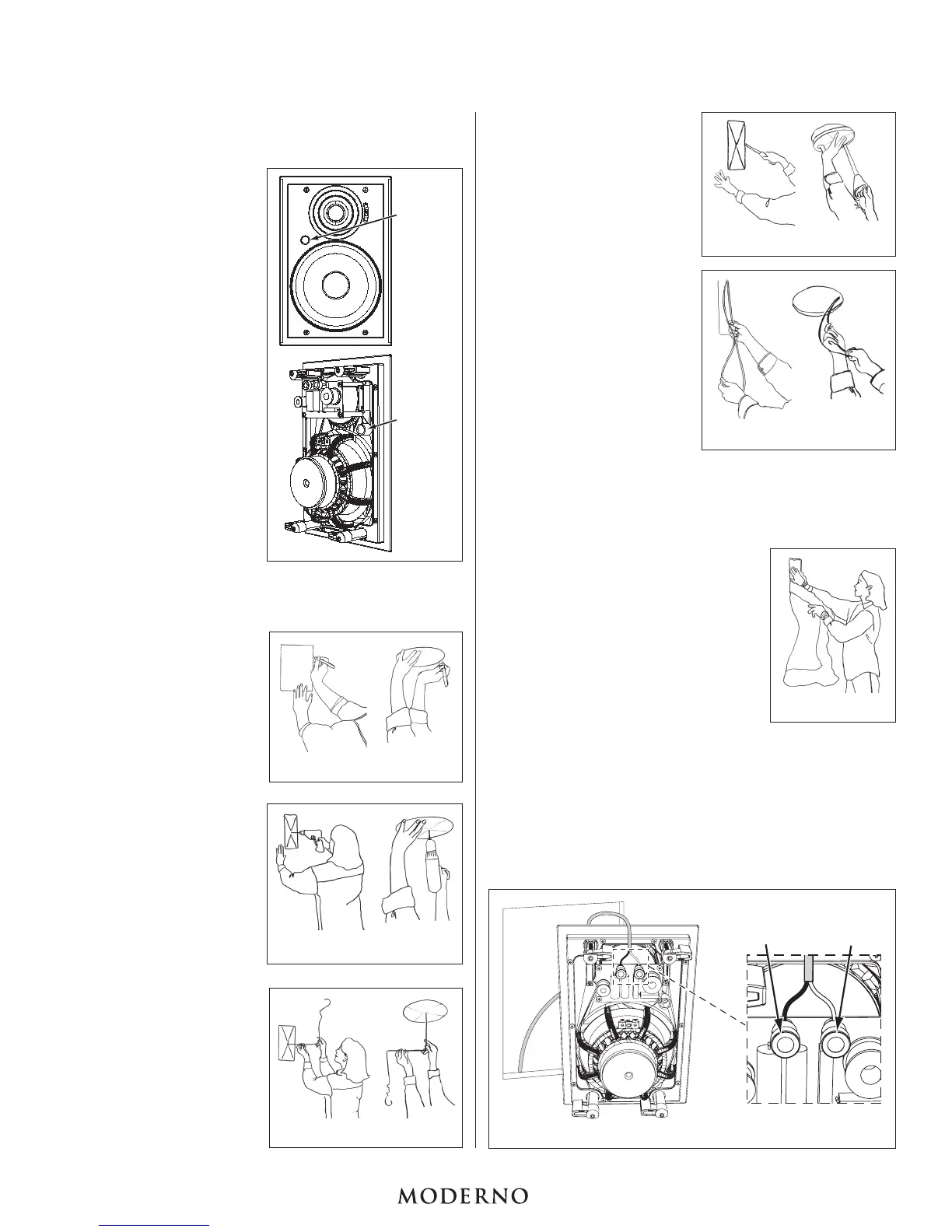 MODERNO