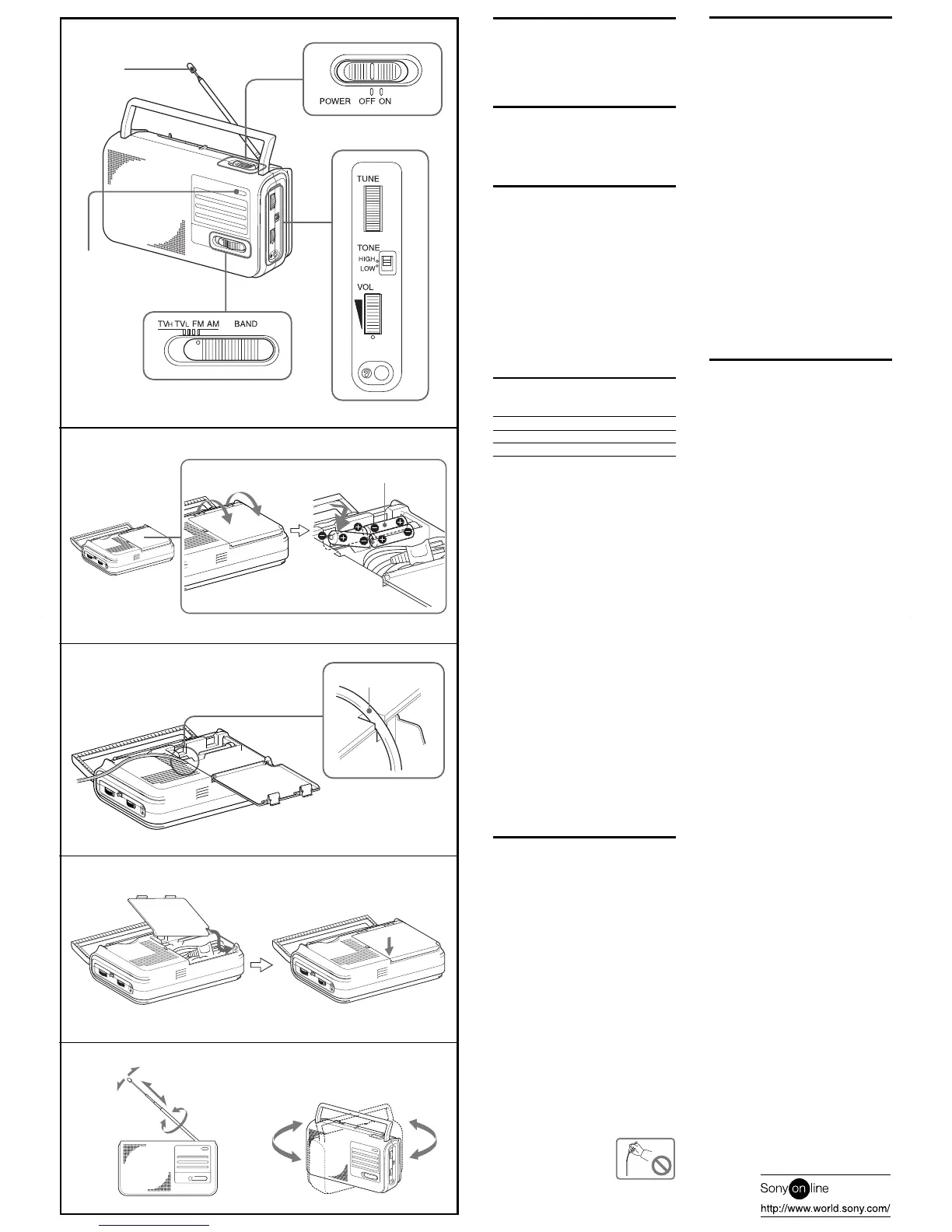 POWER OFF ON

TUNE

TONE
HIGH
LOW

VOL

TVH TVL FM AM BAND

Sony on line
http://www.world.sony.com/