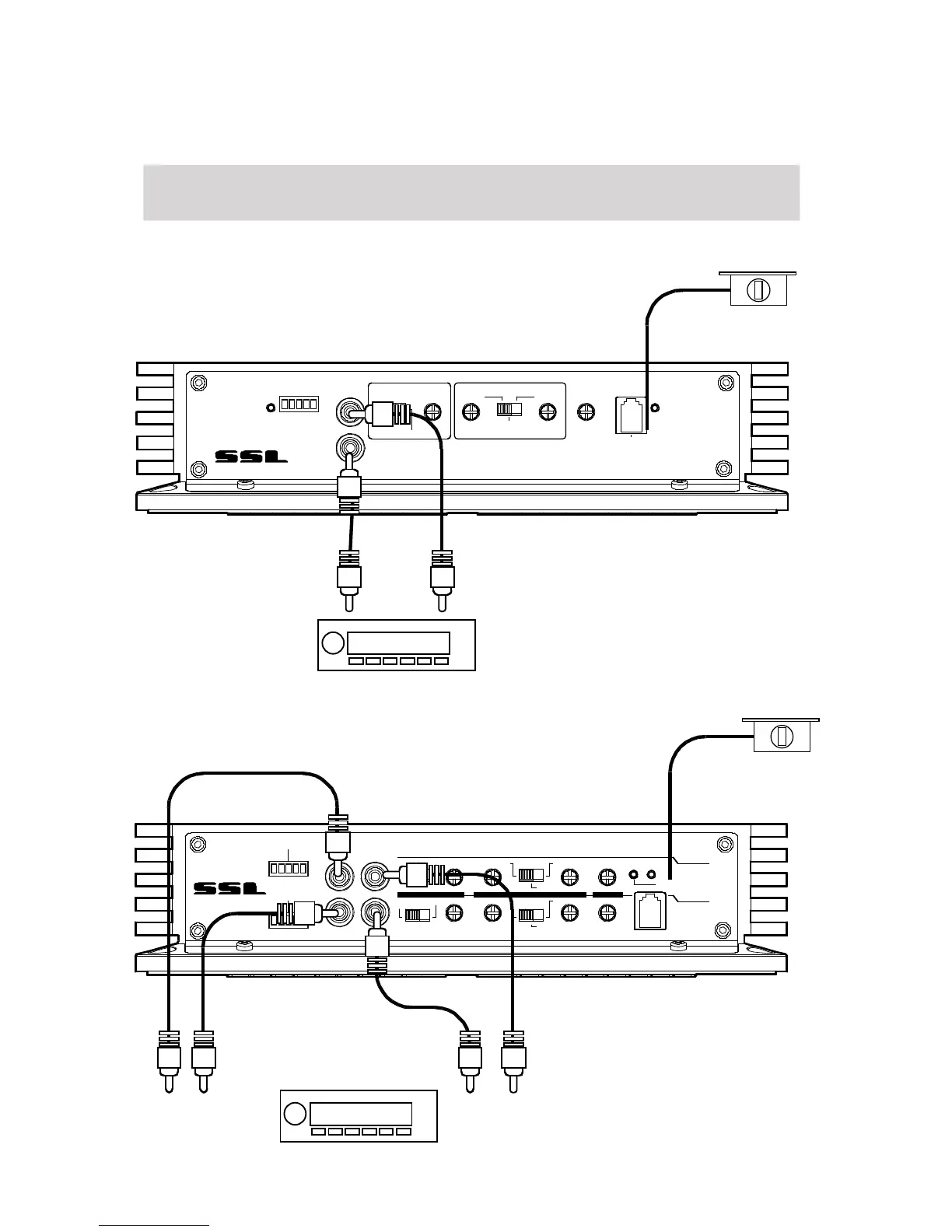 SSL

SSL