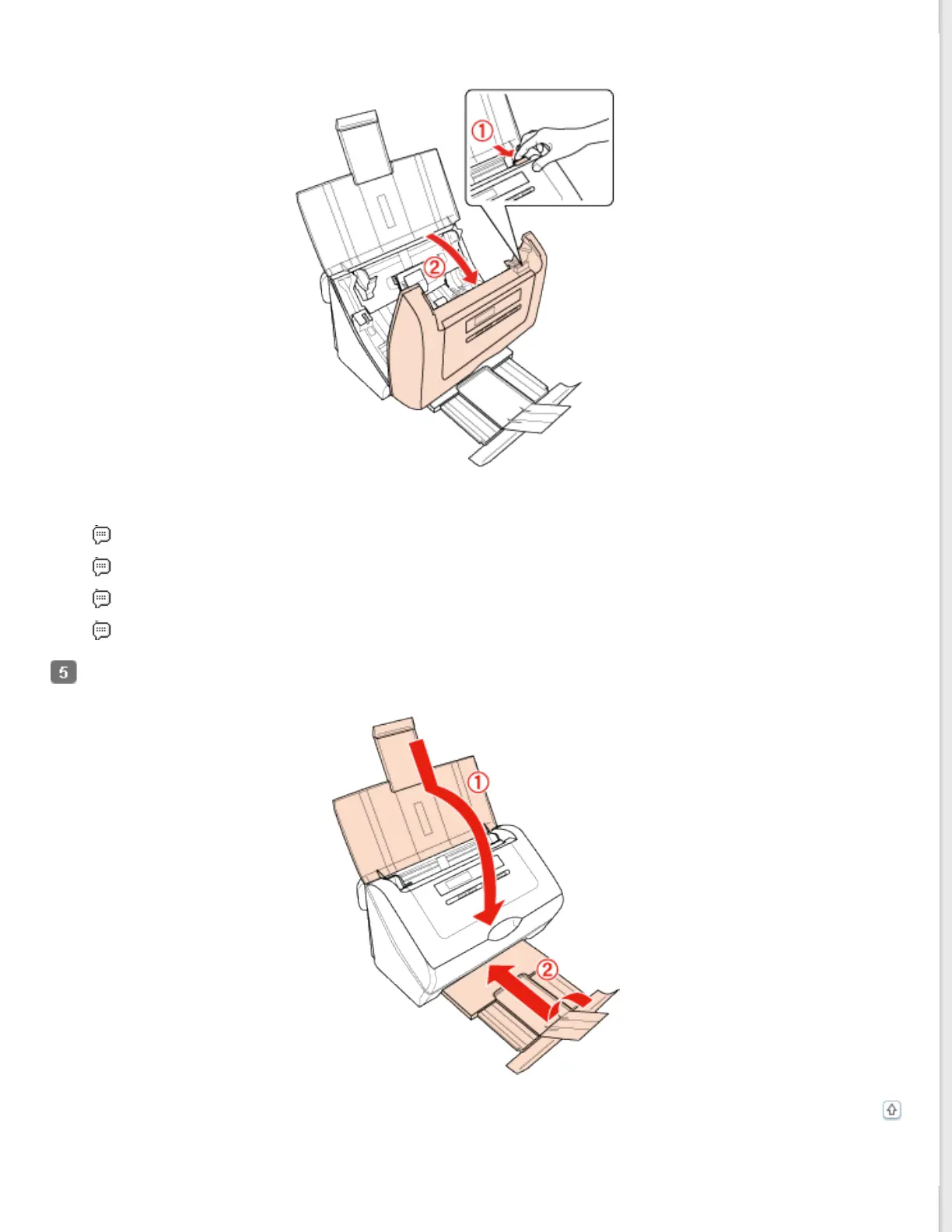 ①

②

5

①

②