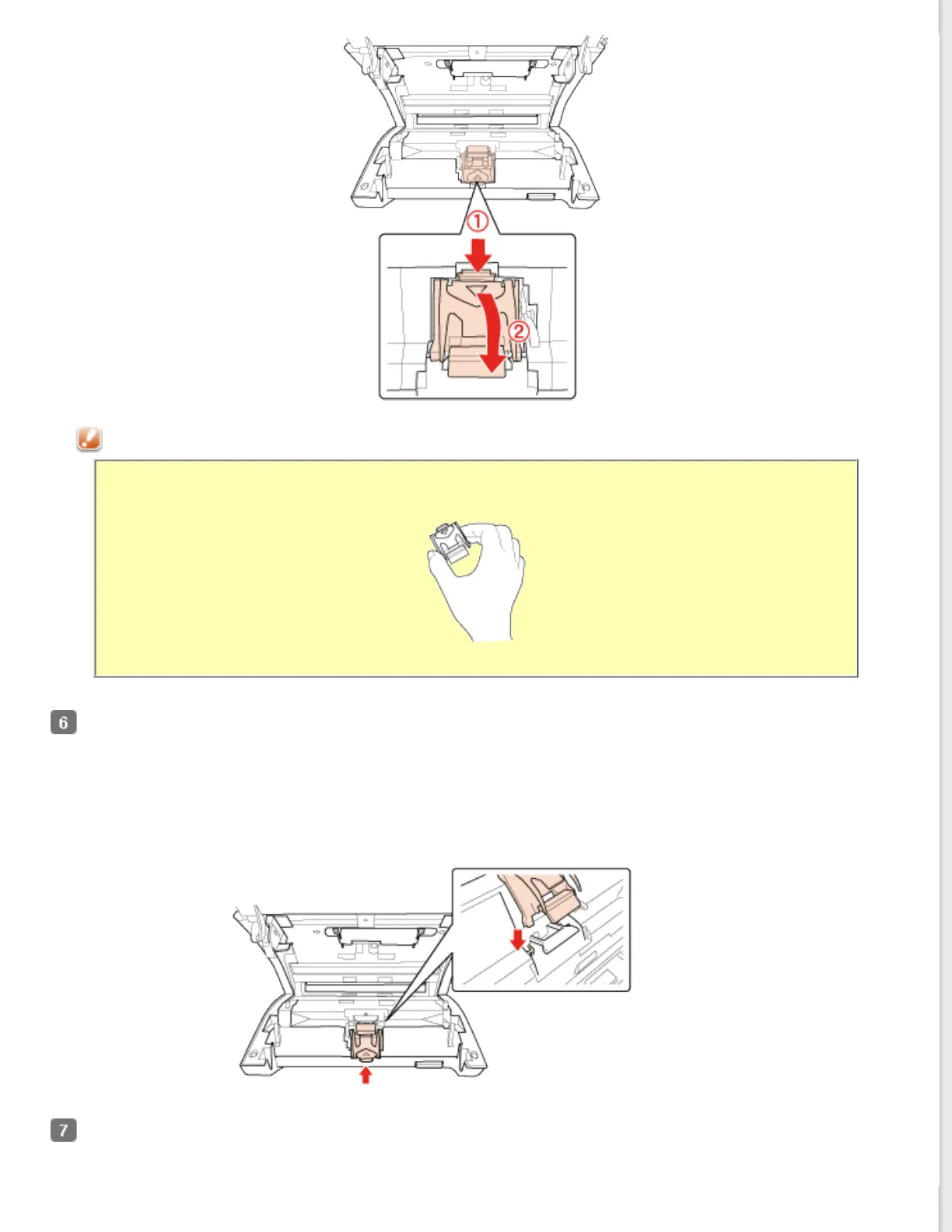 ①

②

6

7