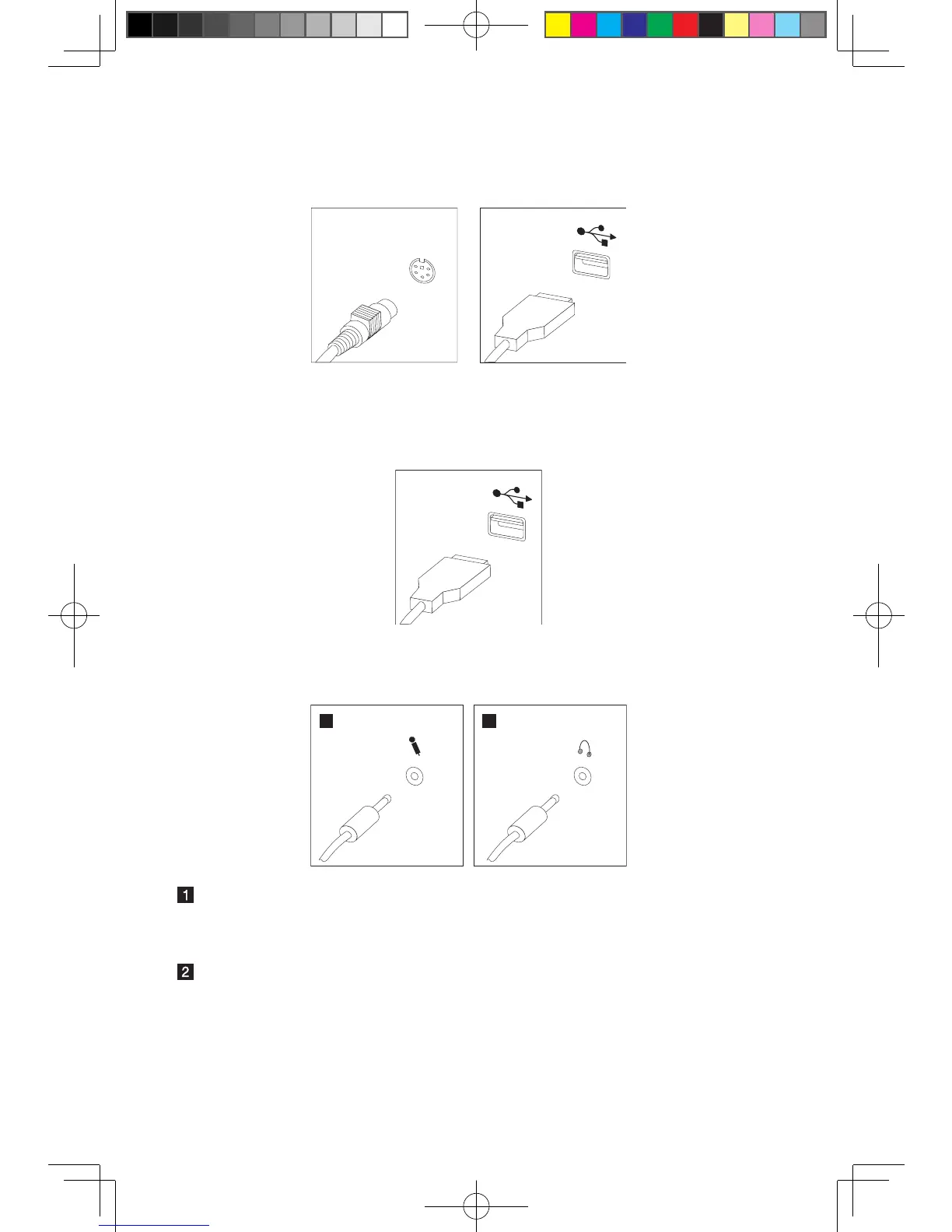 1

2