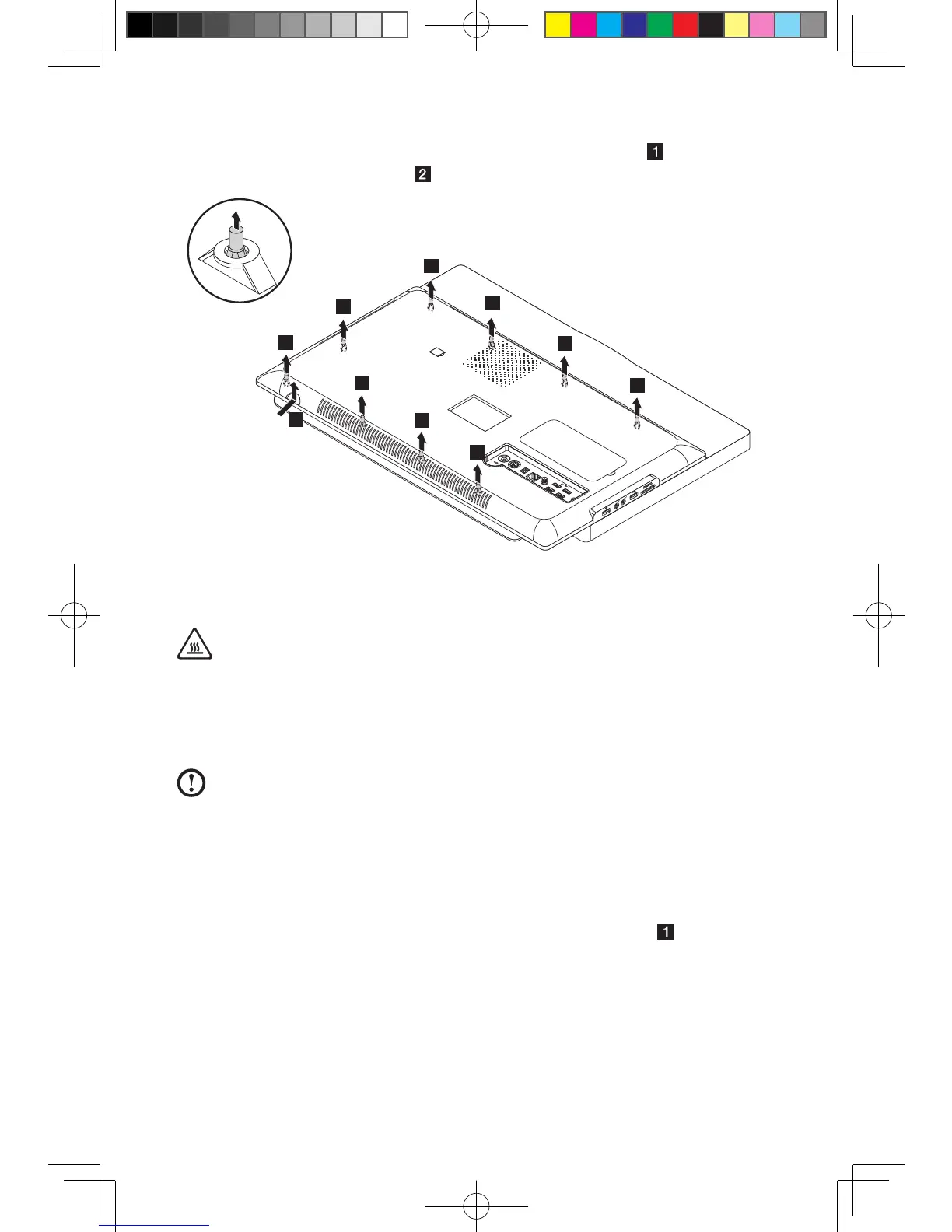 1

2

1