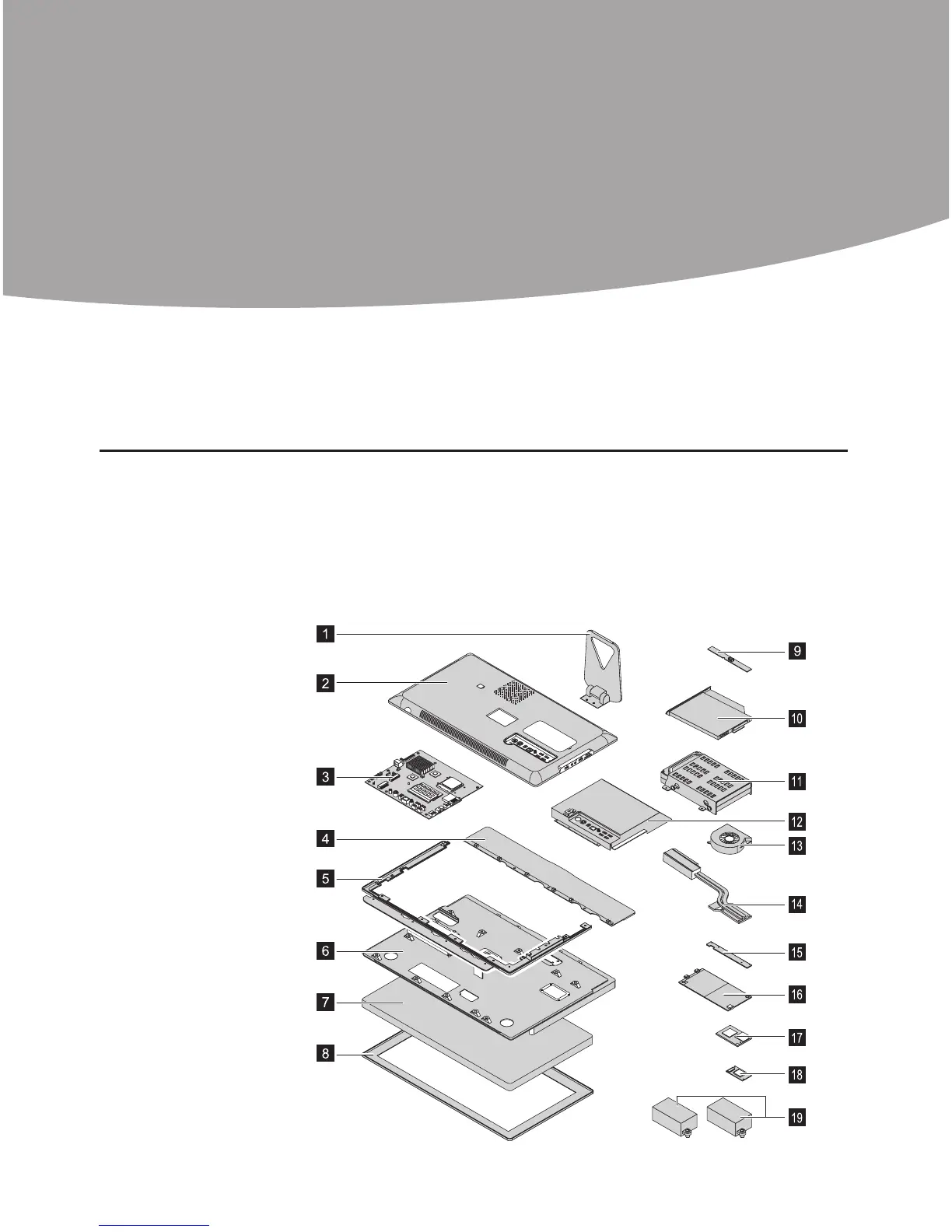 1
2
3
4
5
6
7
8
9
10
11
12
13
14
15
16
17
18
19