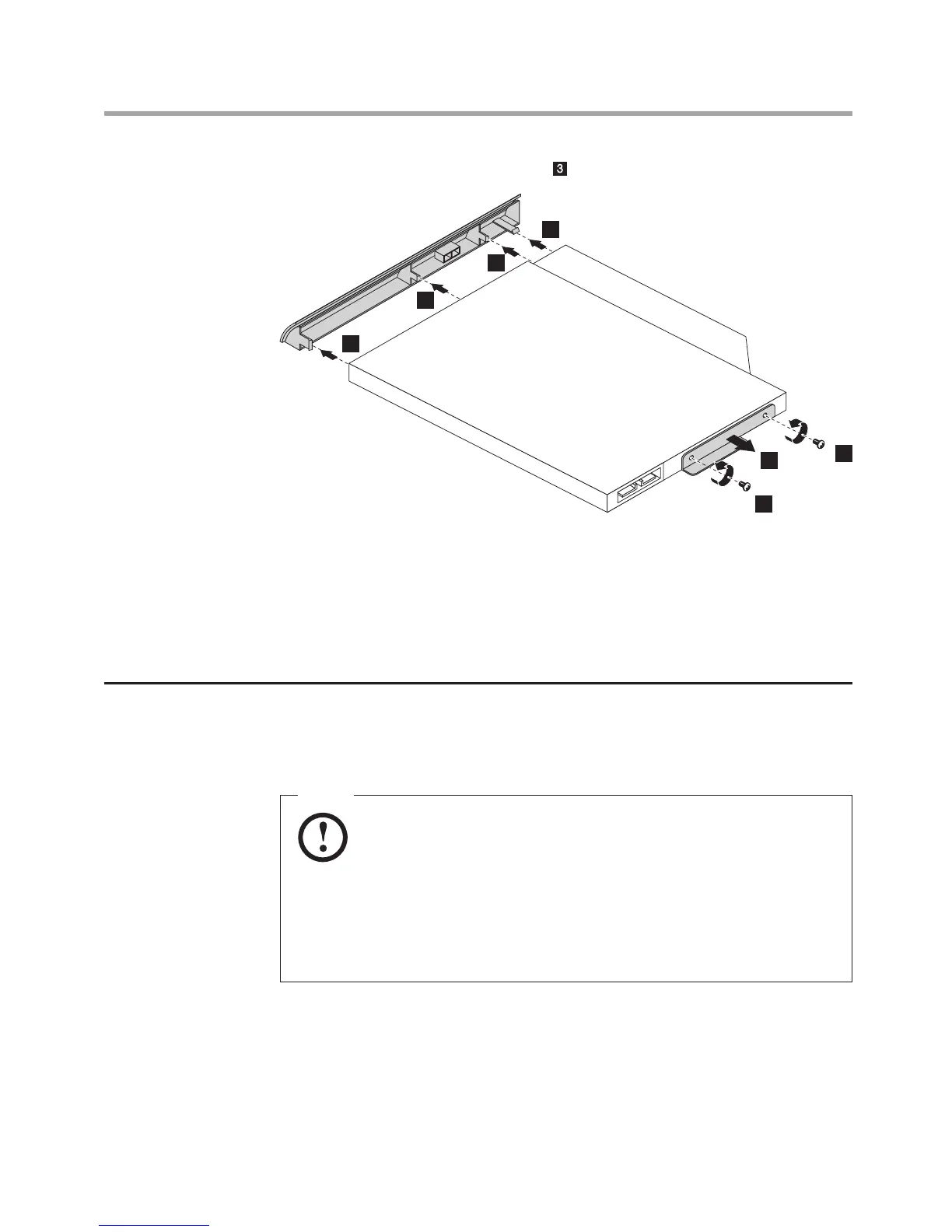 3