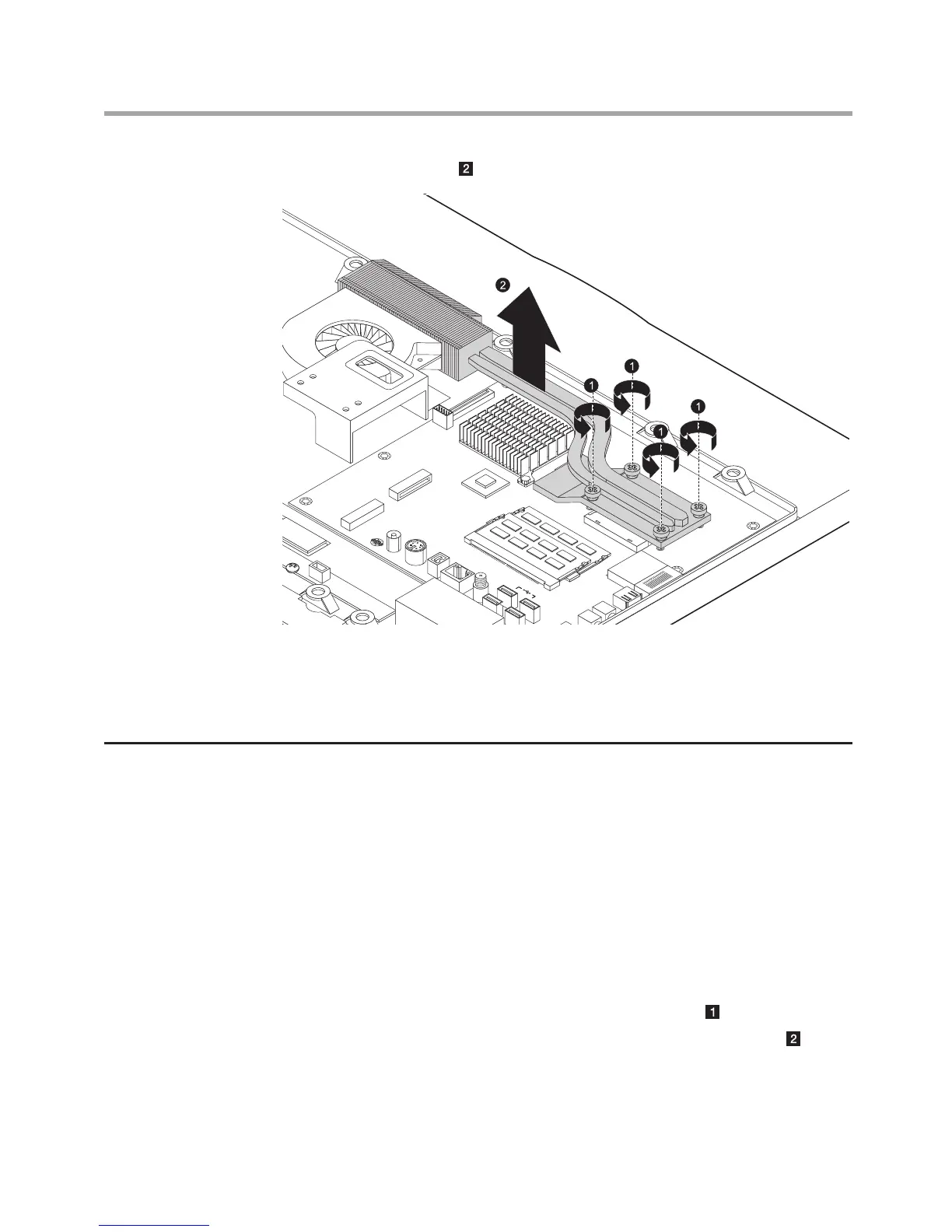 2

2

1

1

1

1

1

2