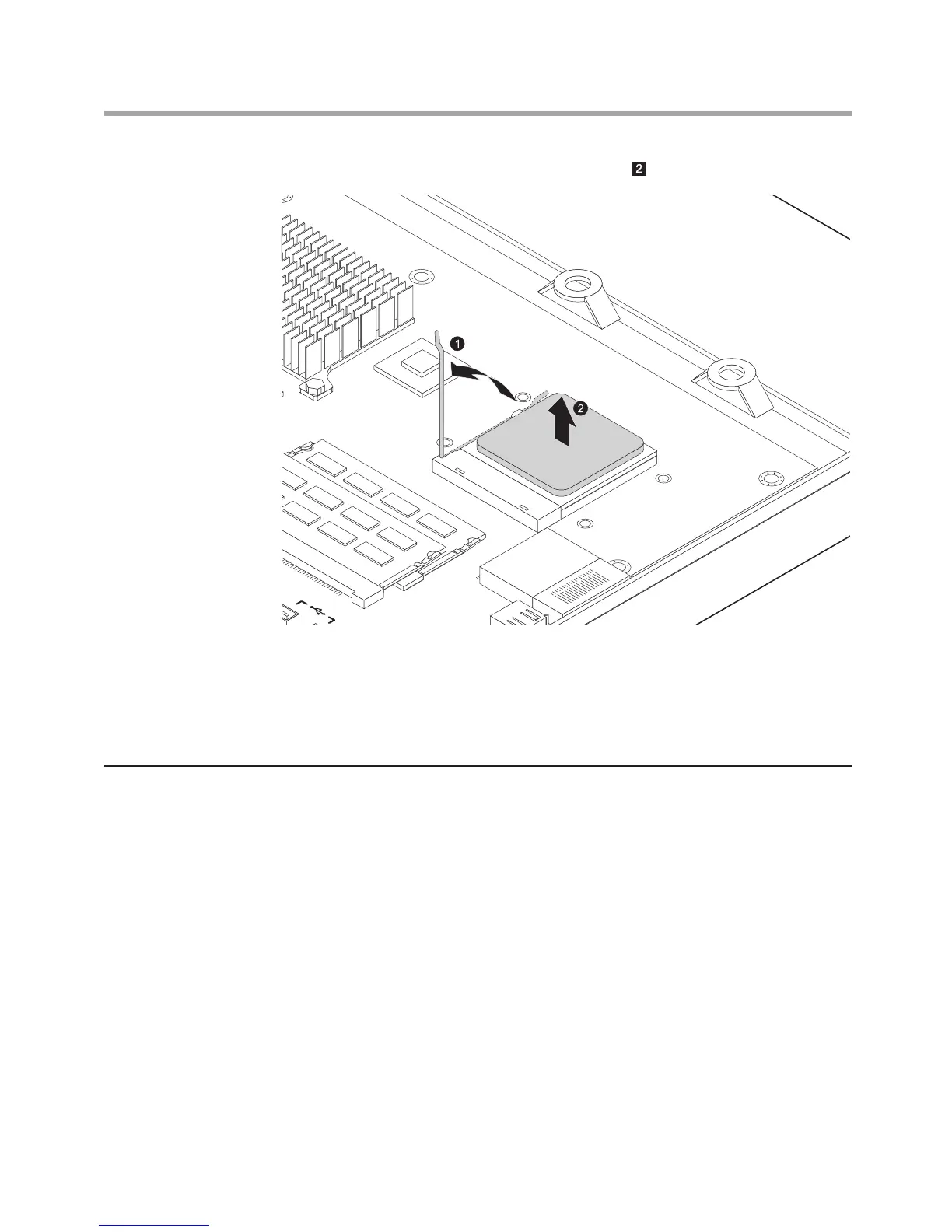 2

1

2