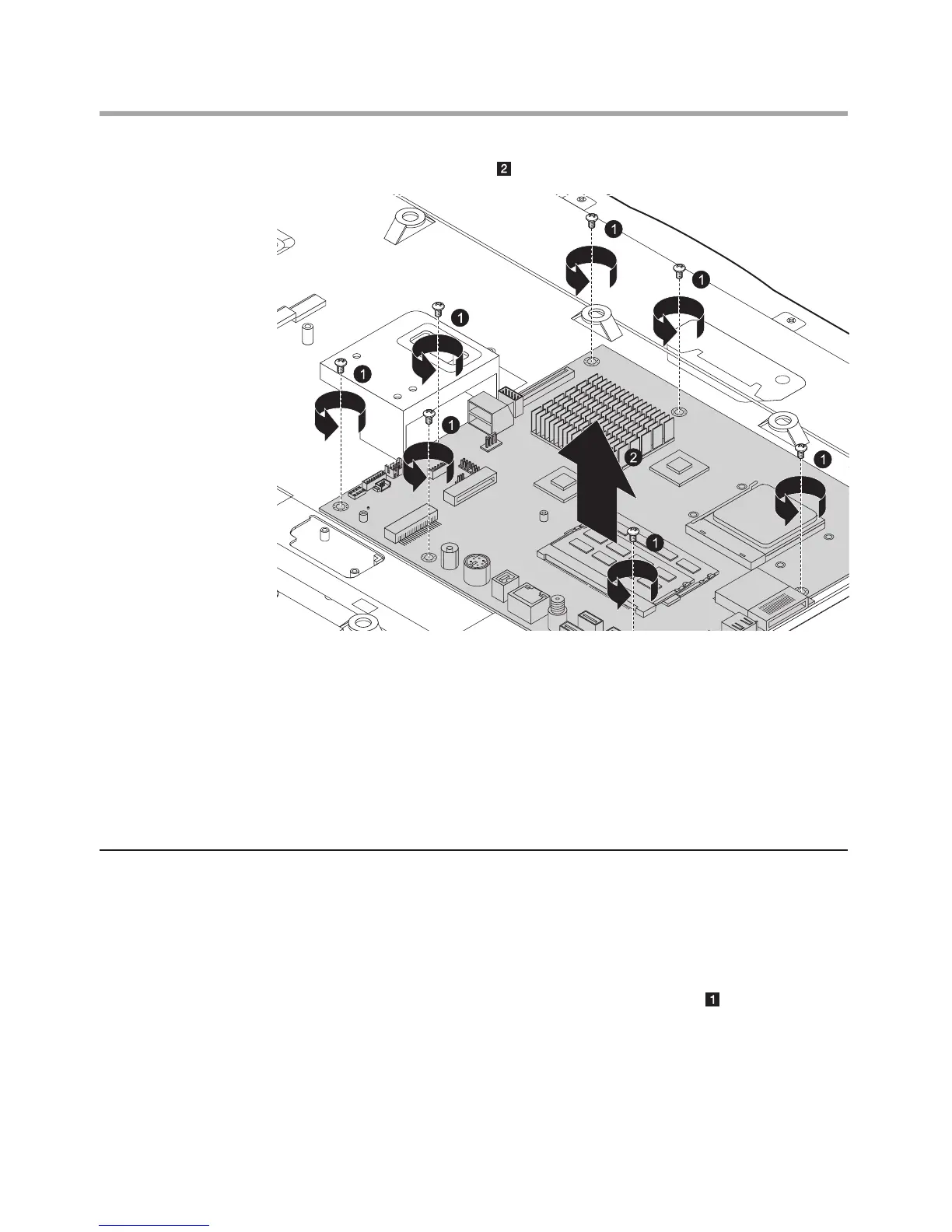 2

1
1
1
1
1
2
1
1

1