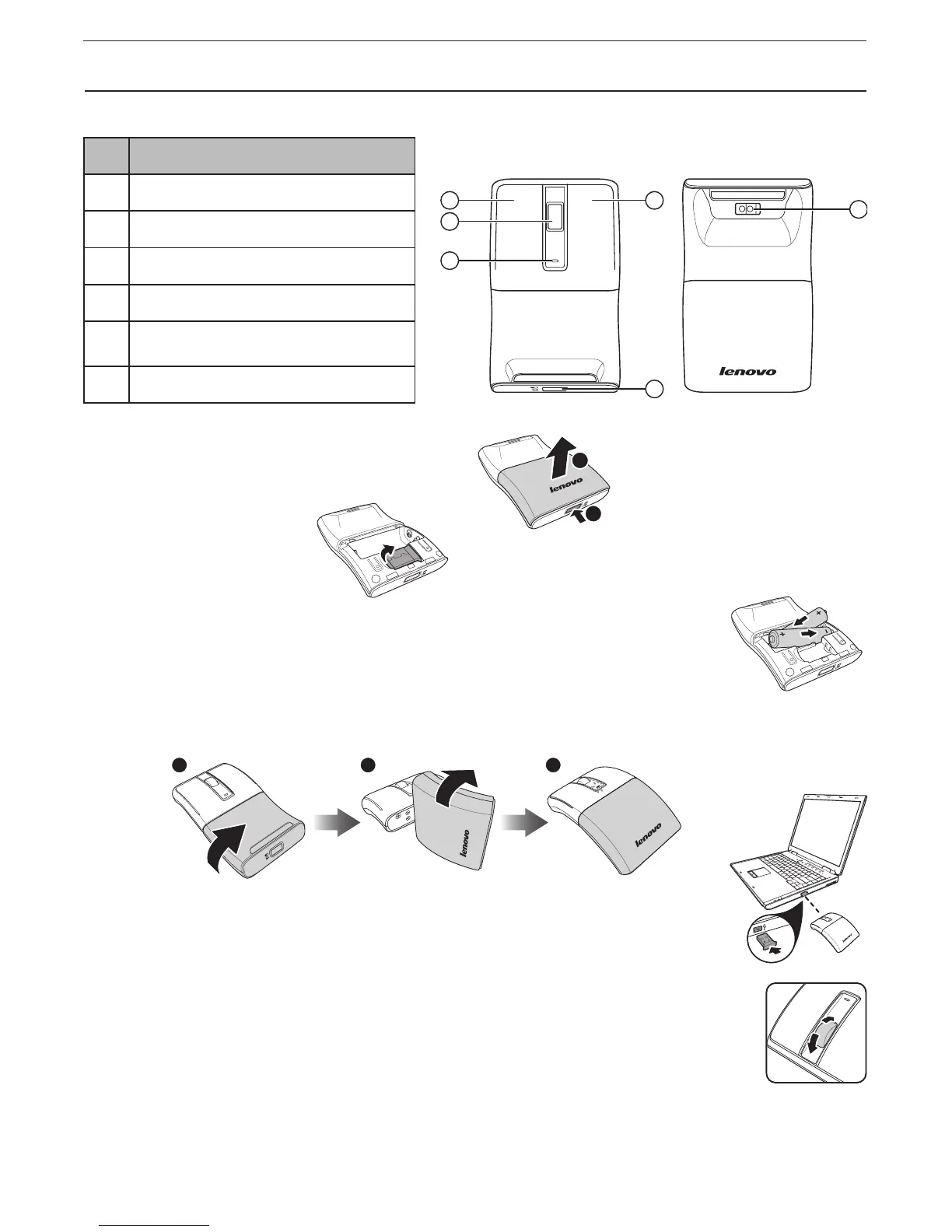 lenovo

lenovo

lenovo

lenovo