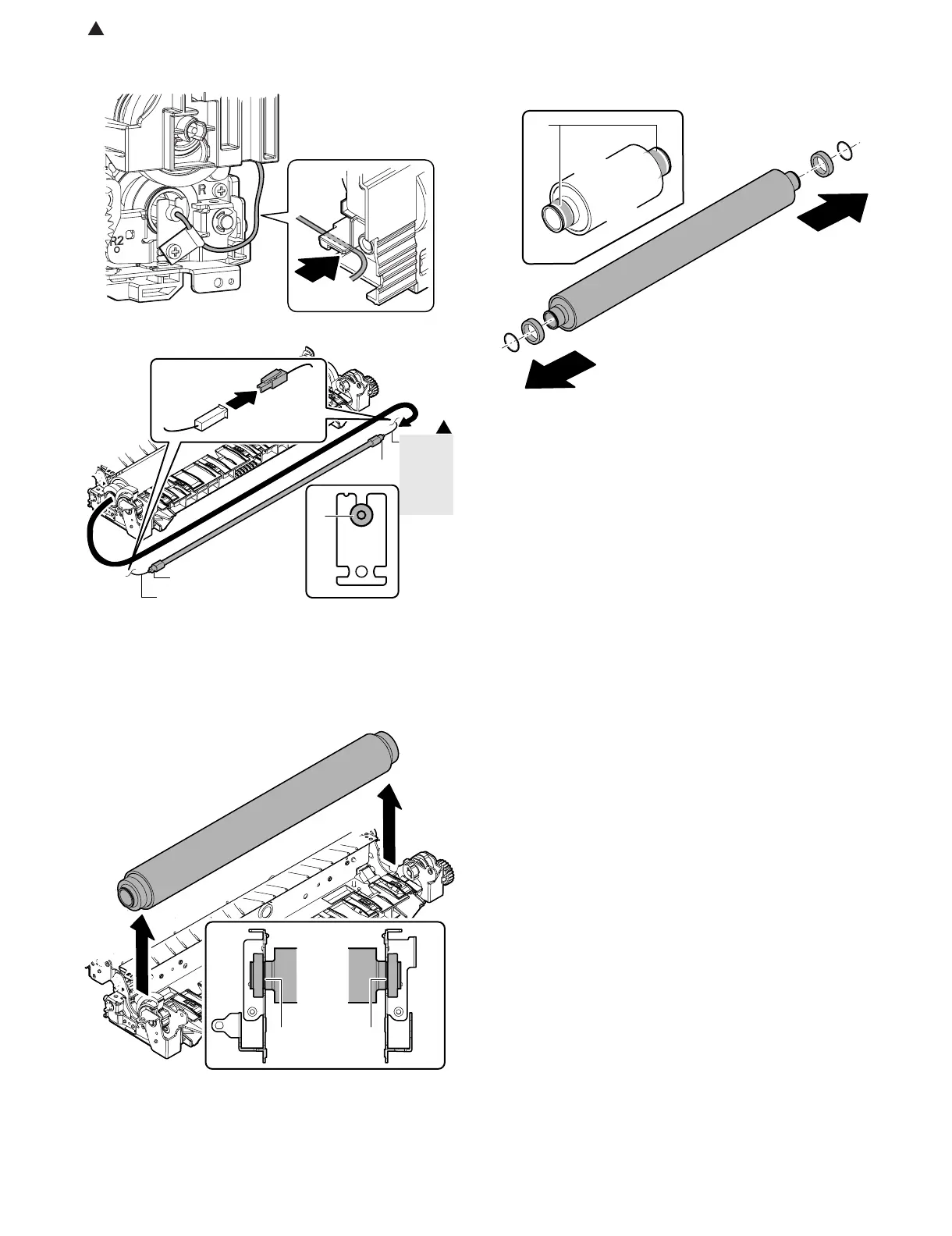 R
R2