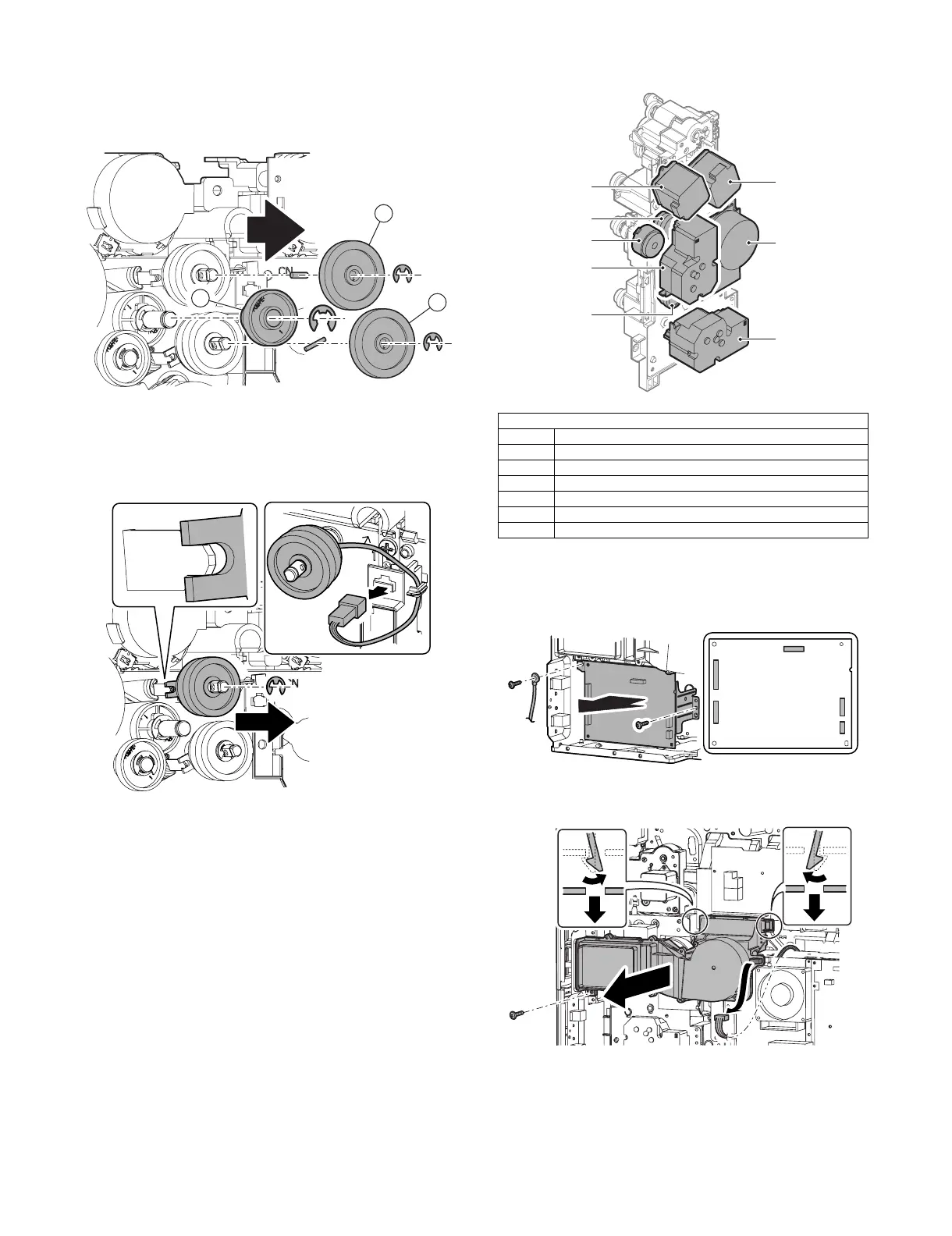 CN

CN