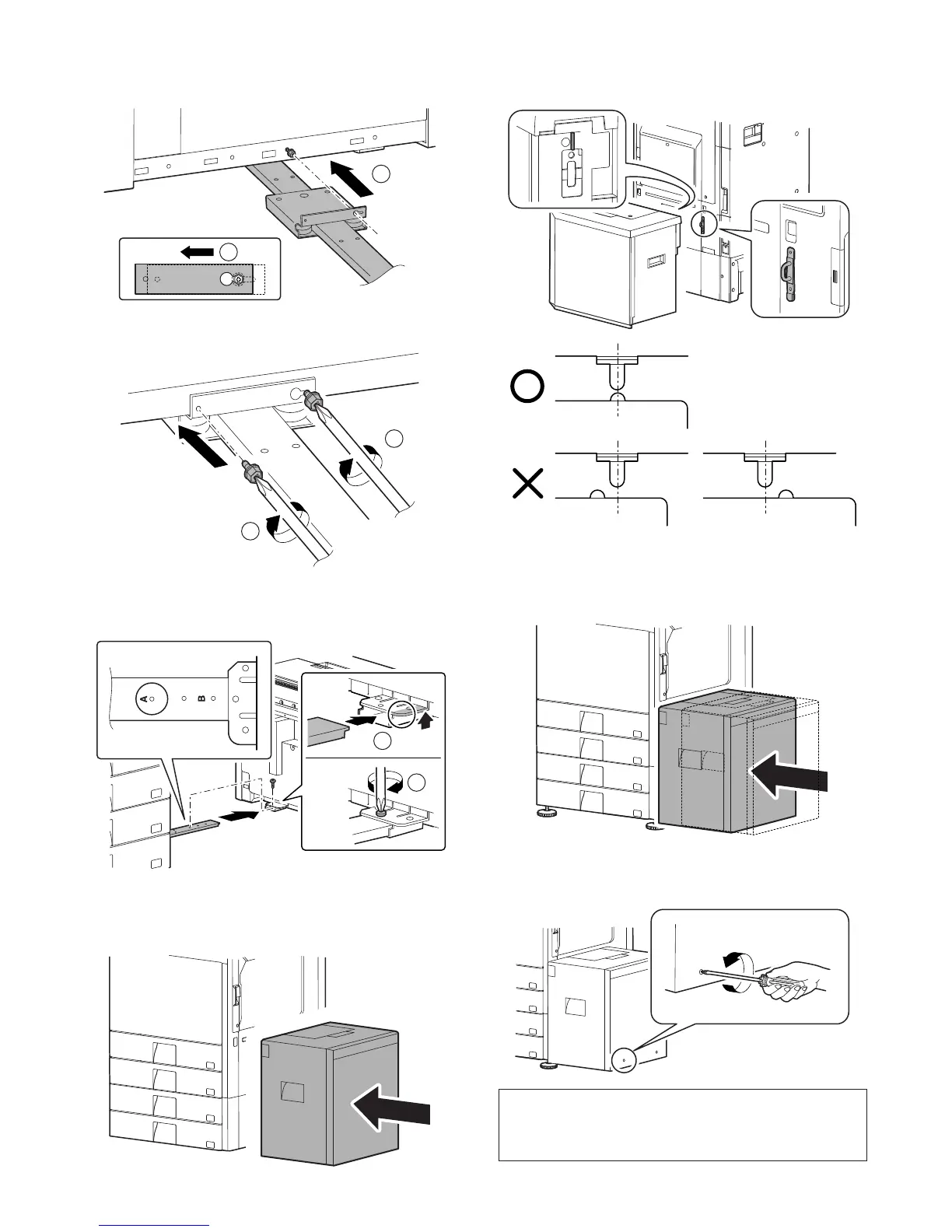 A

B