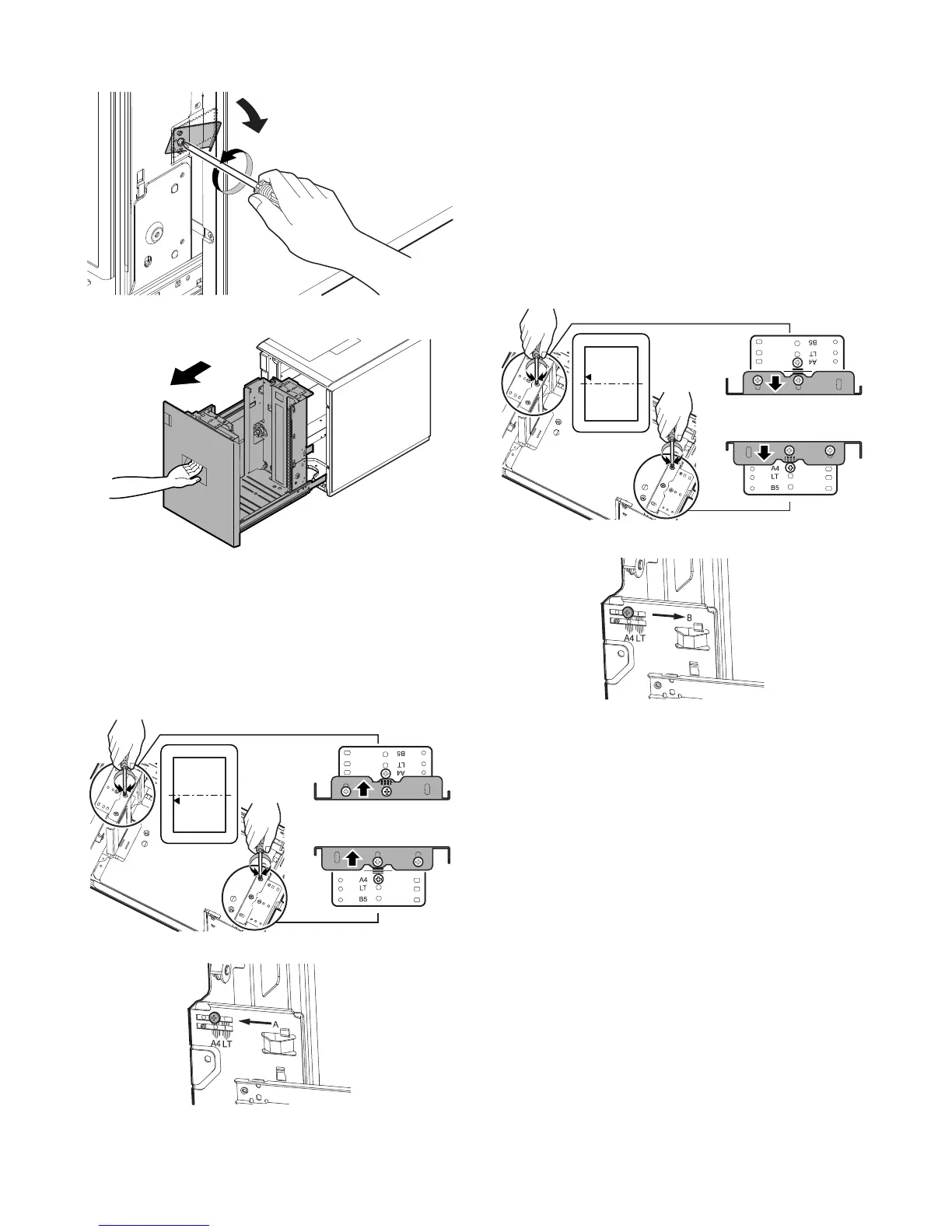 B5
LT
A4

A4
LT
B5

B
A4 LT

B5
LT
A4

A4
LT
B5

A
A4 LT