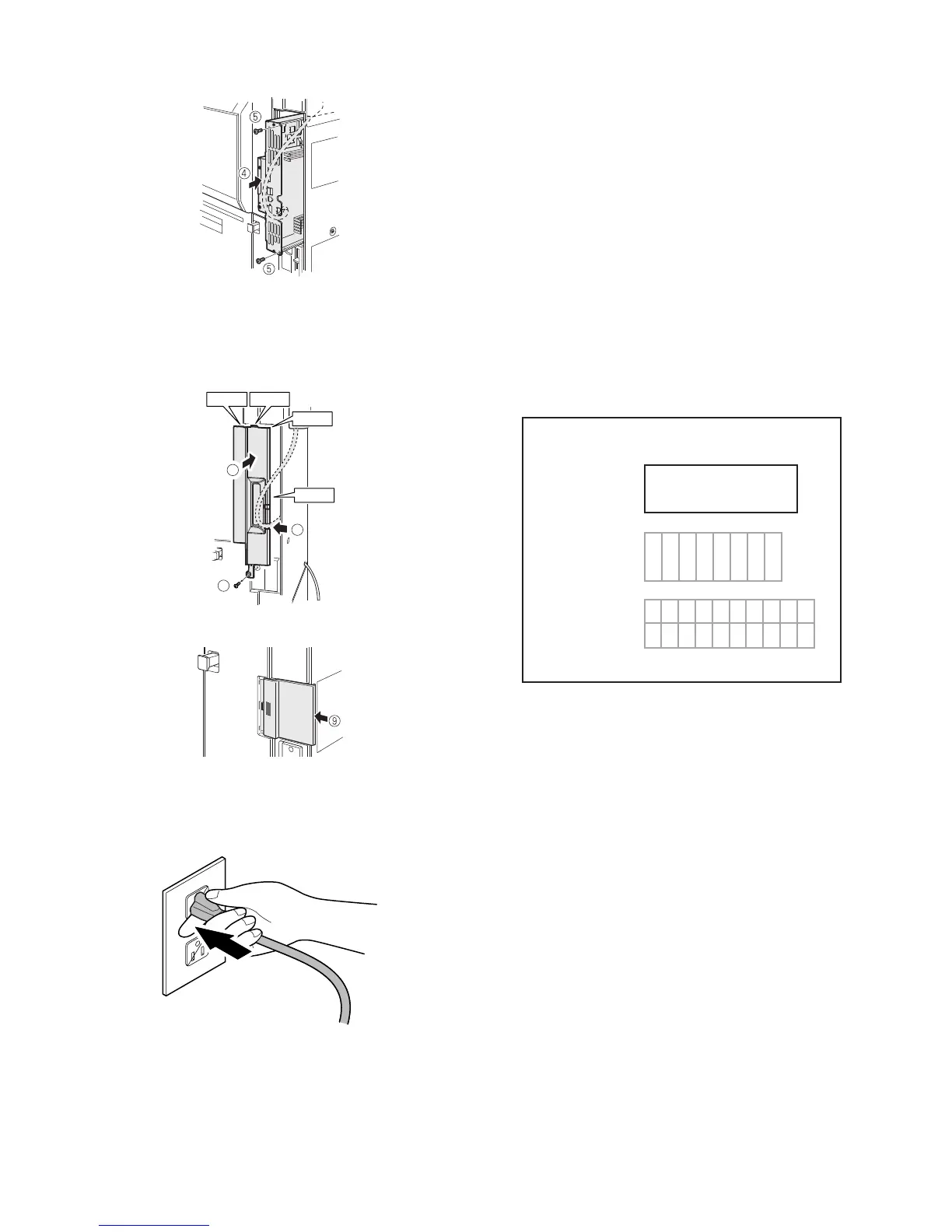 ⑤
④
⑤
⑨