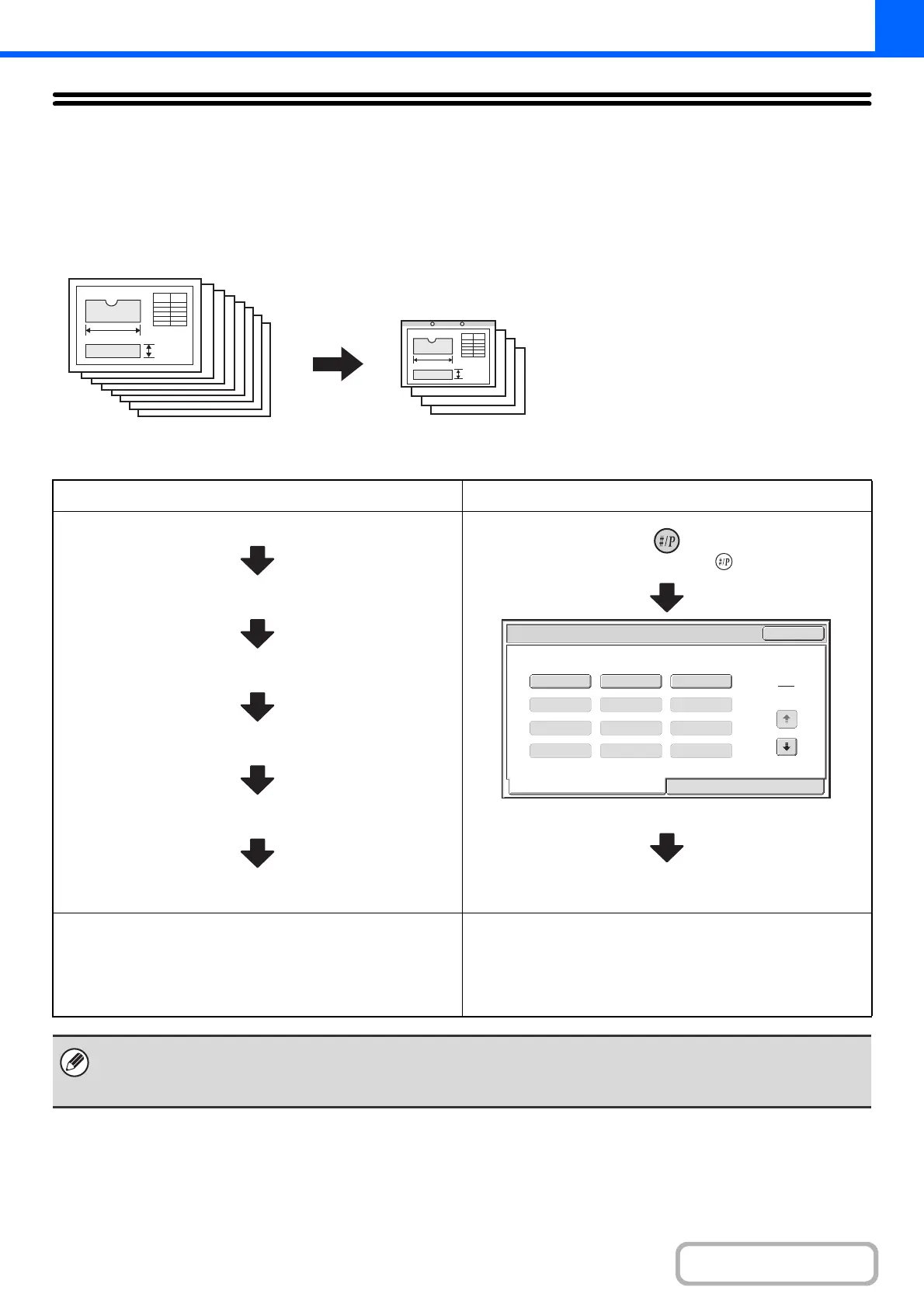 #/P

#/P