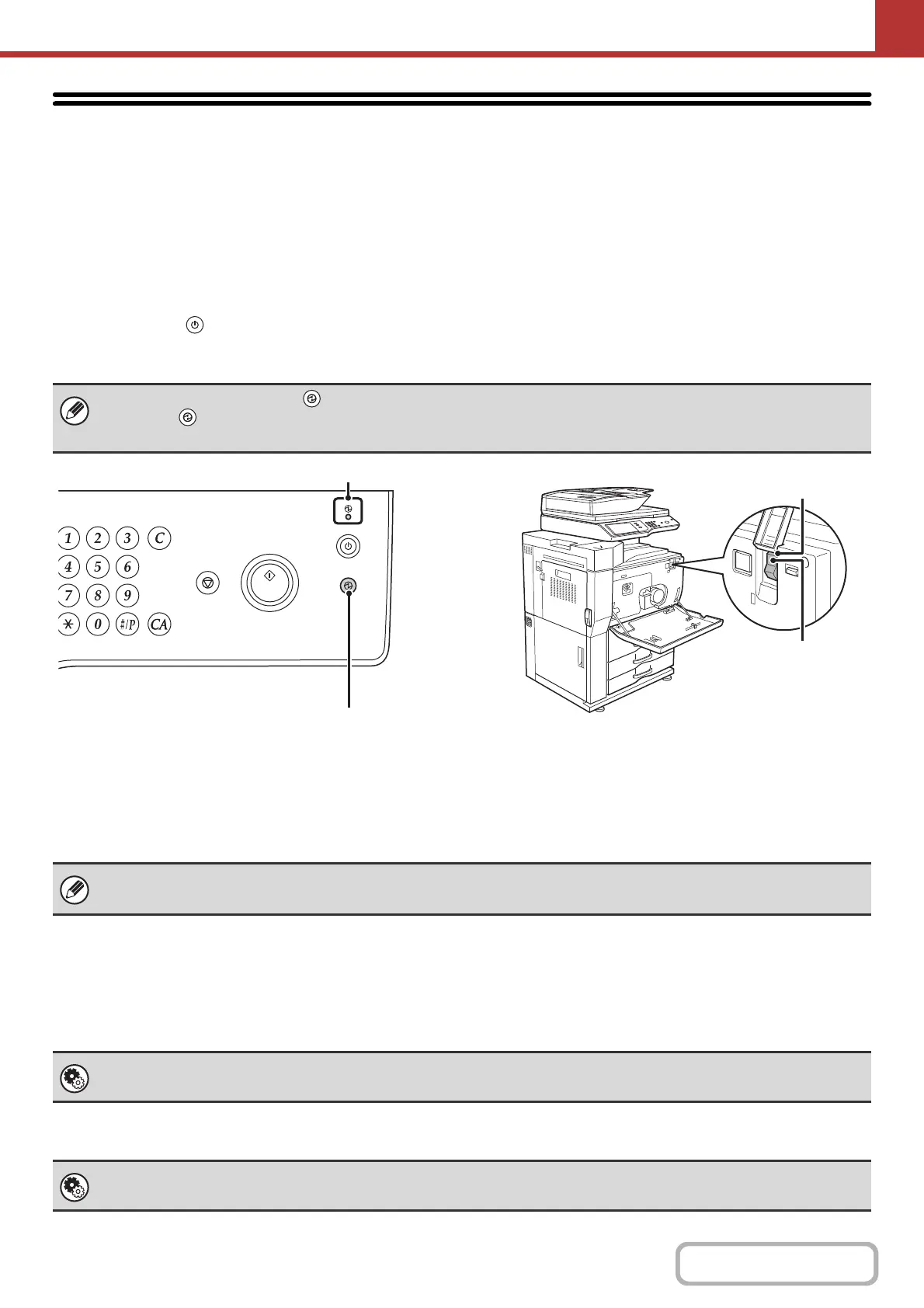 1 2 3 C
4 5 6
7 8 9
0 #/P CA