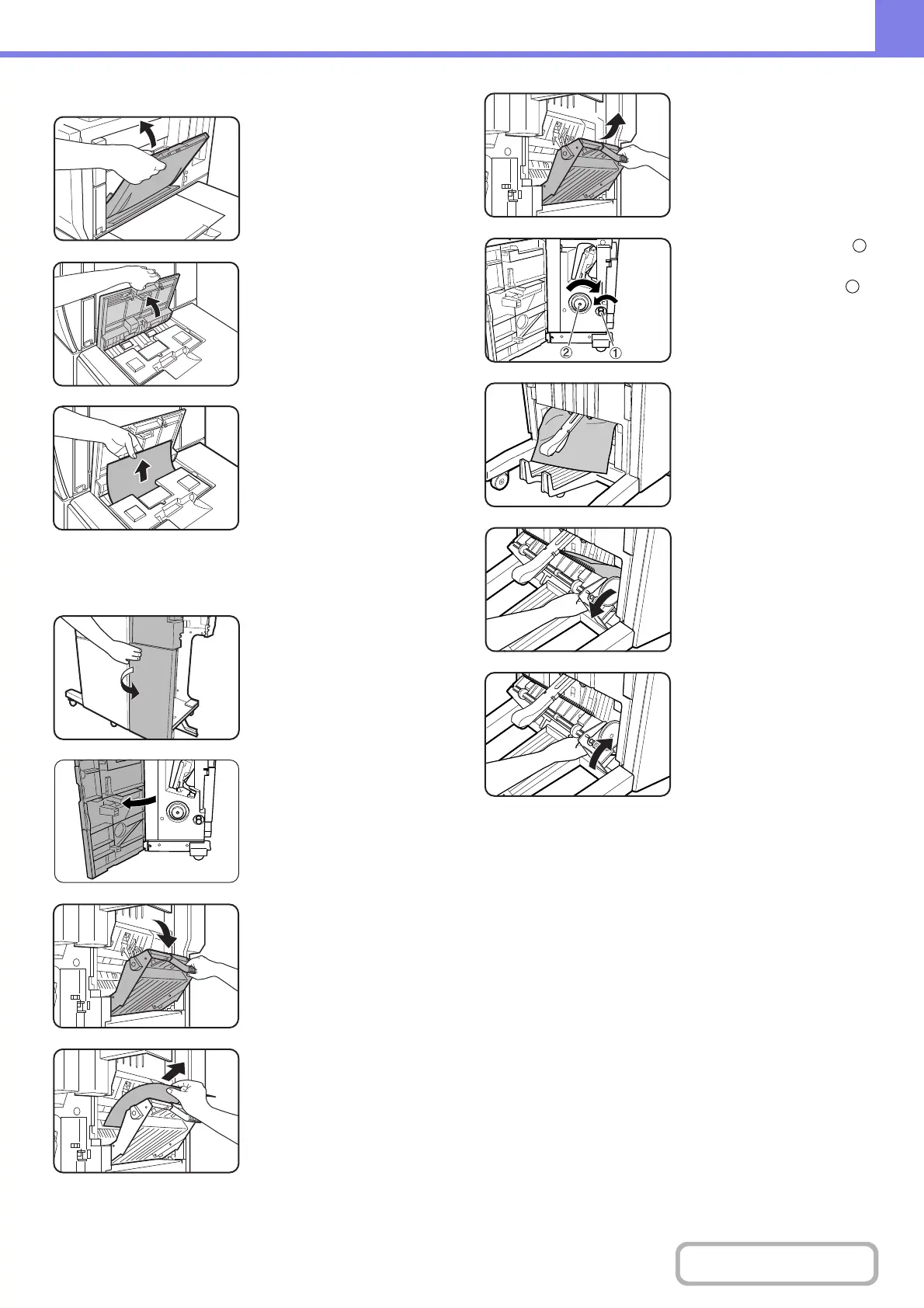 ②
①