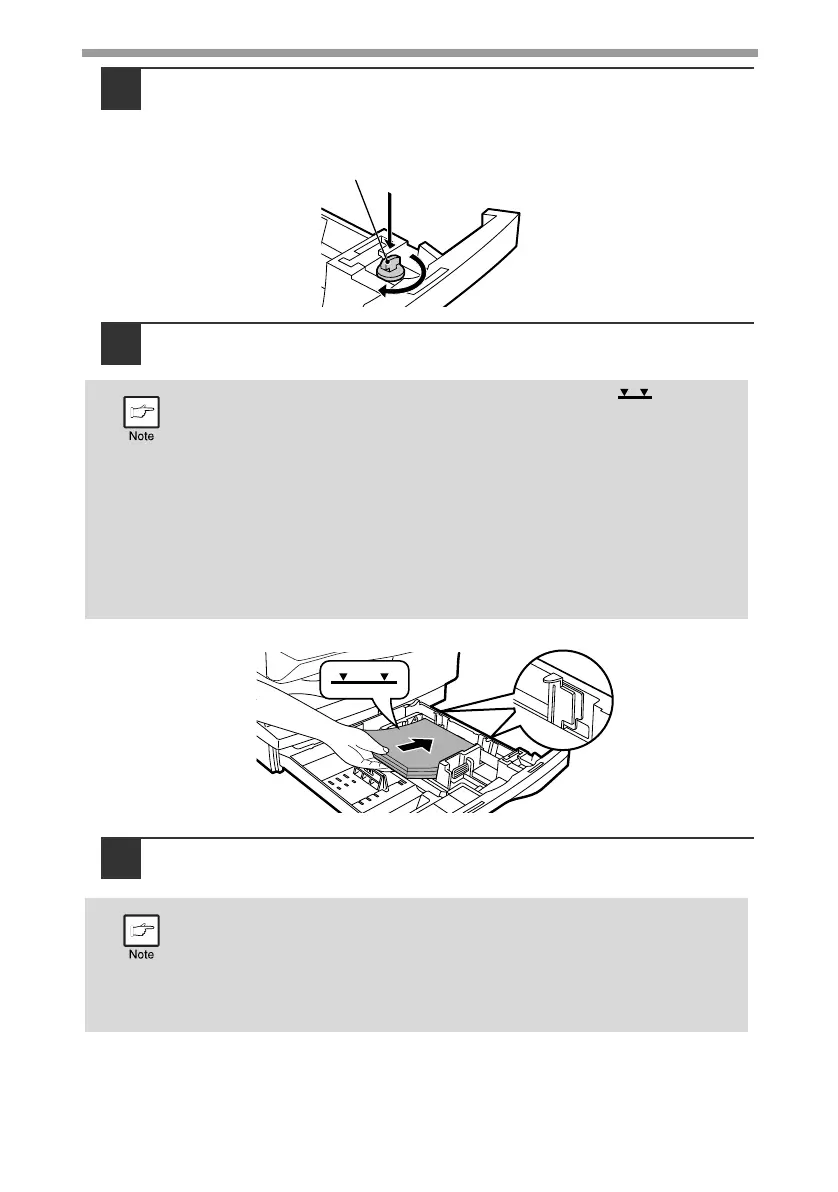 Note

Note