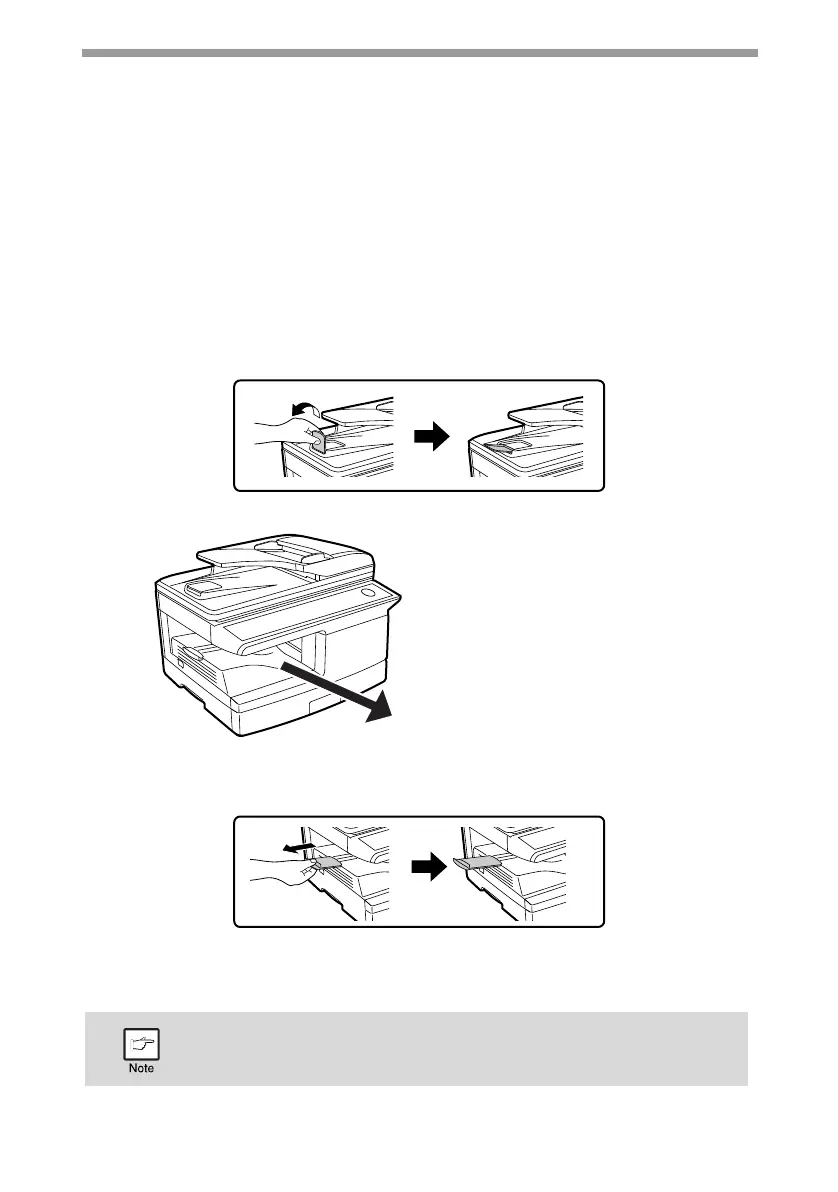 Note