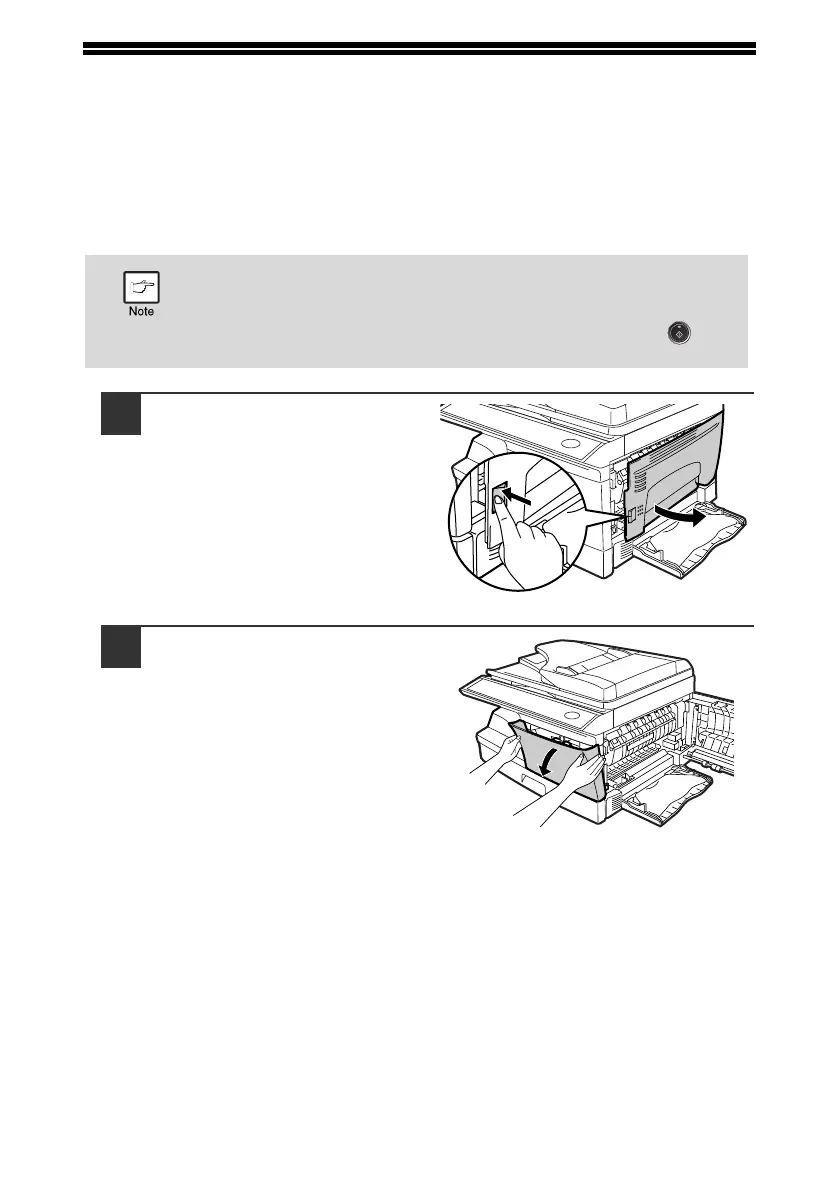 Note