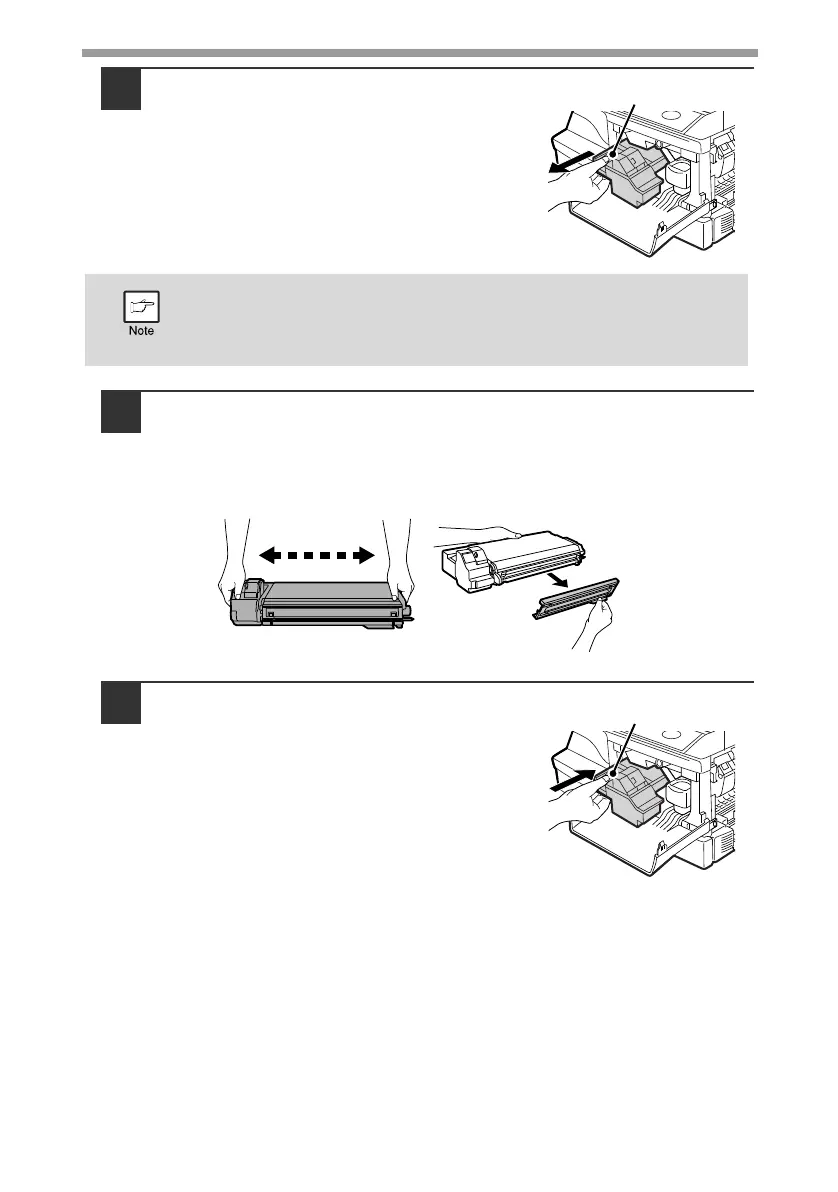 Note