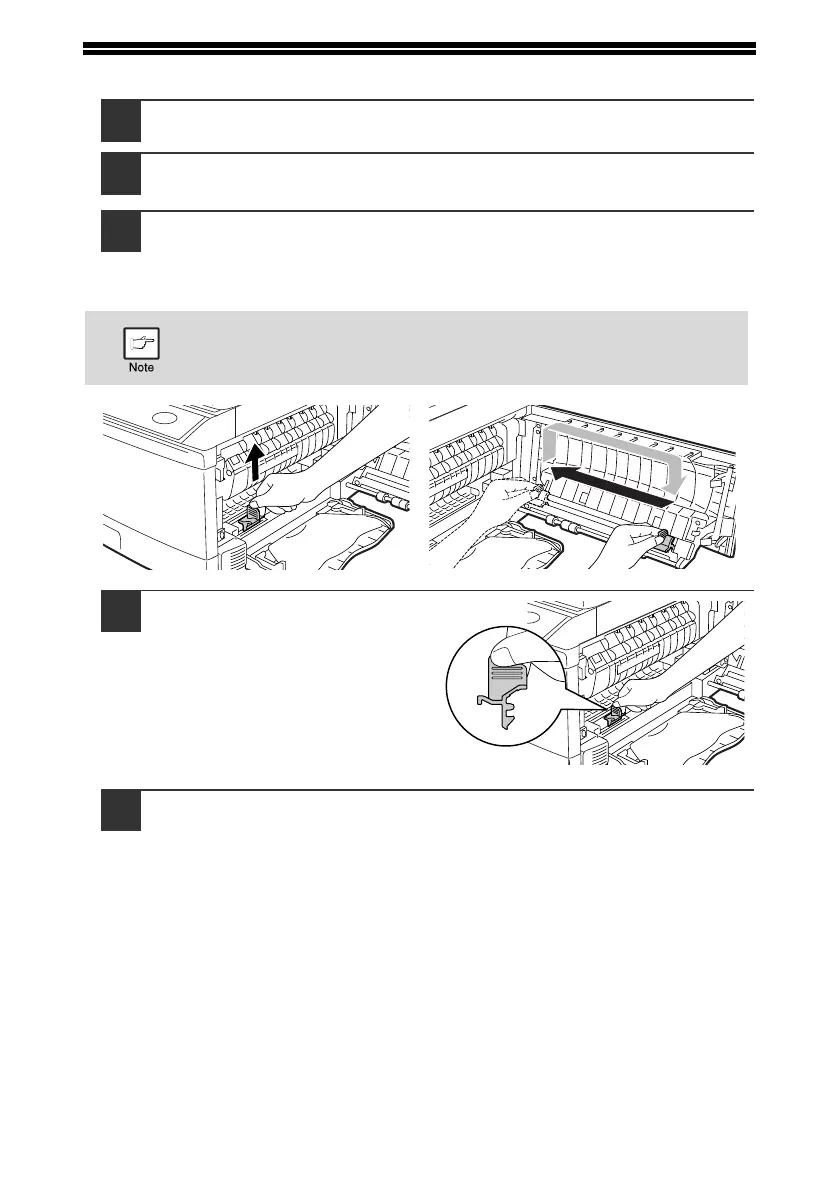 Note