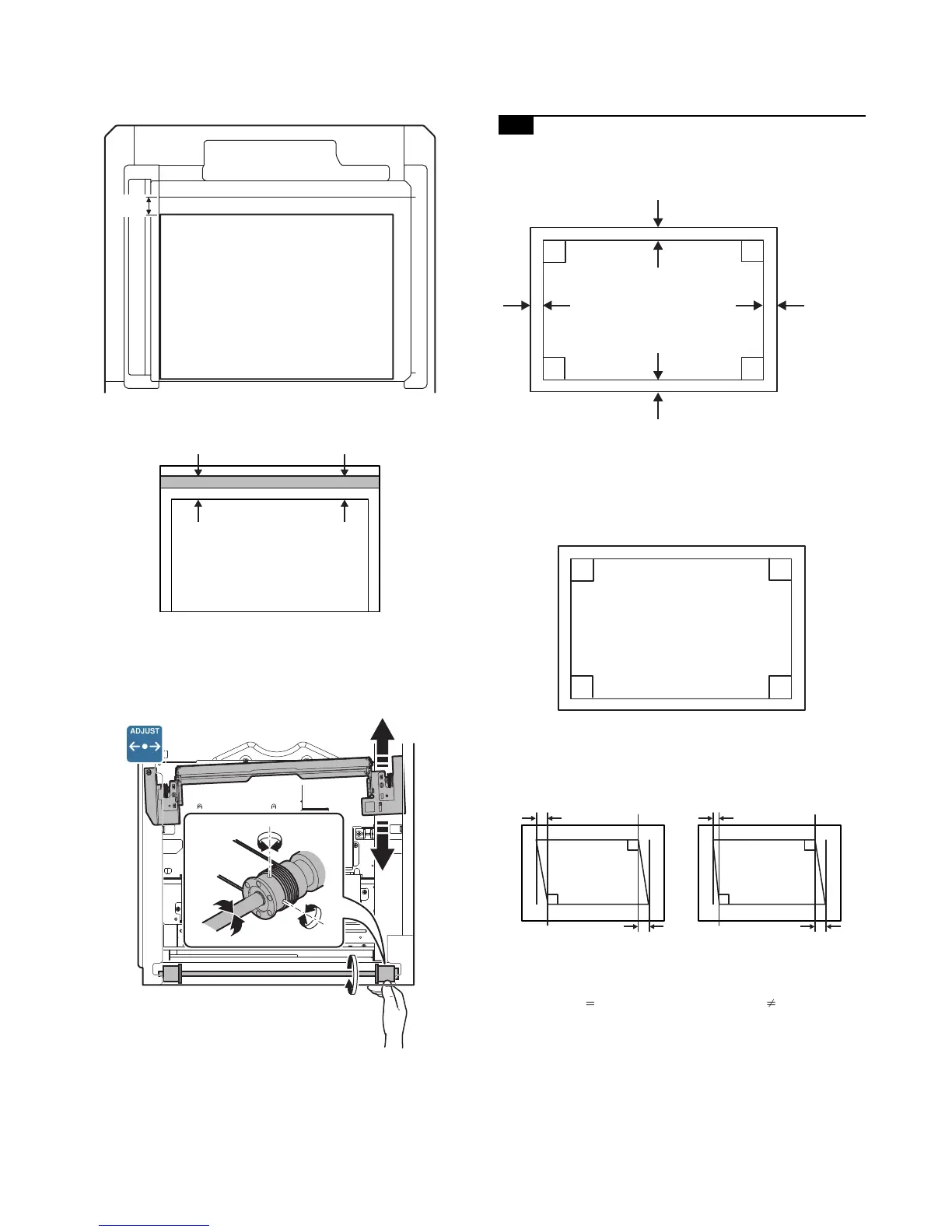 ADJUST
$=$
$\neq$