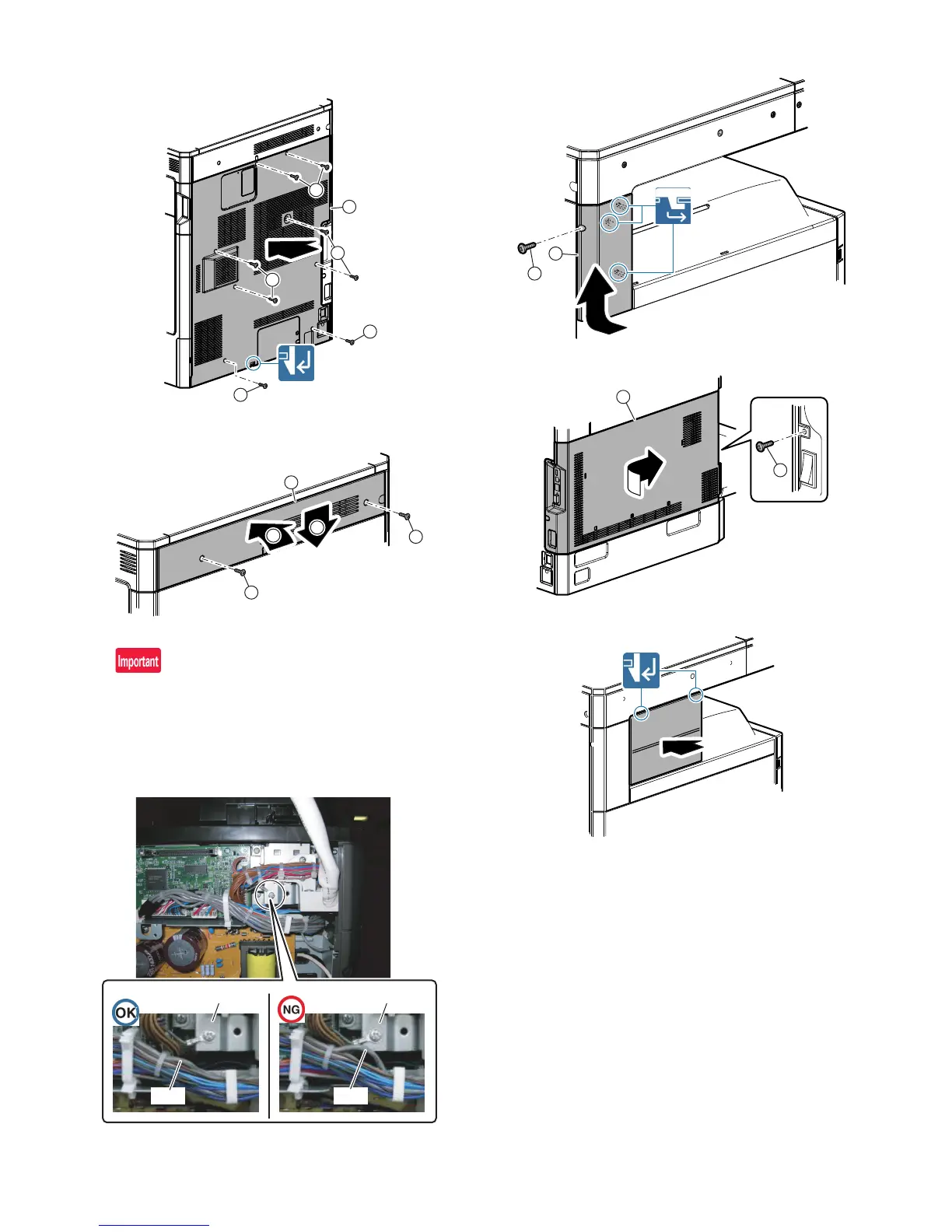 Important

OK

NG