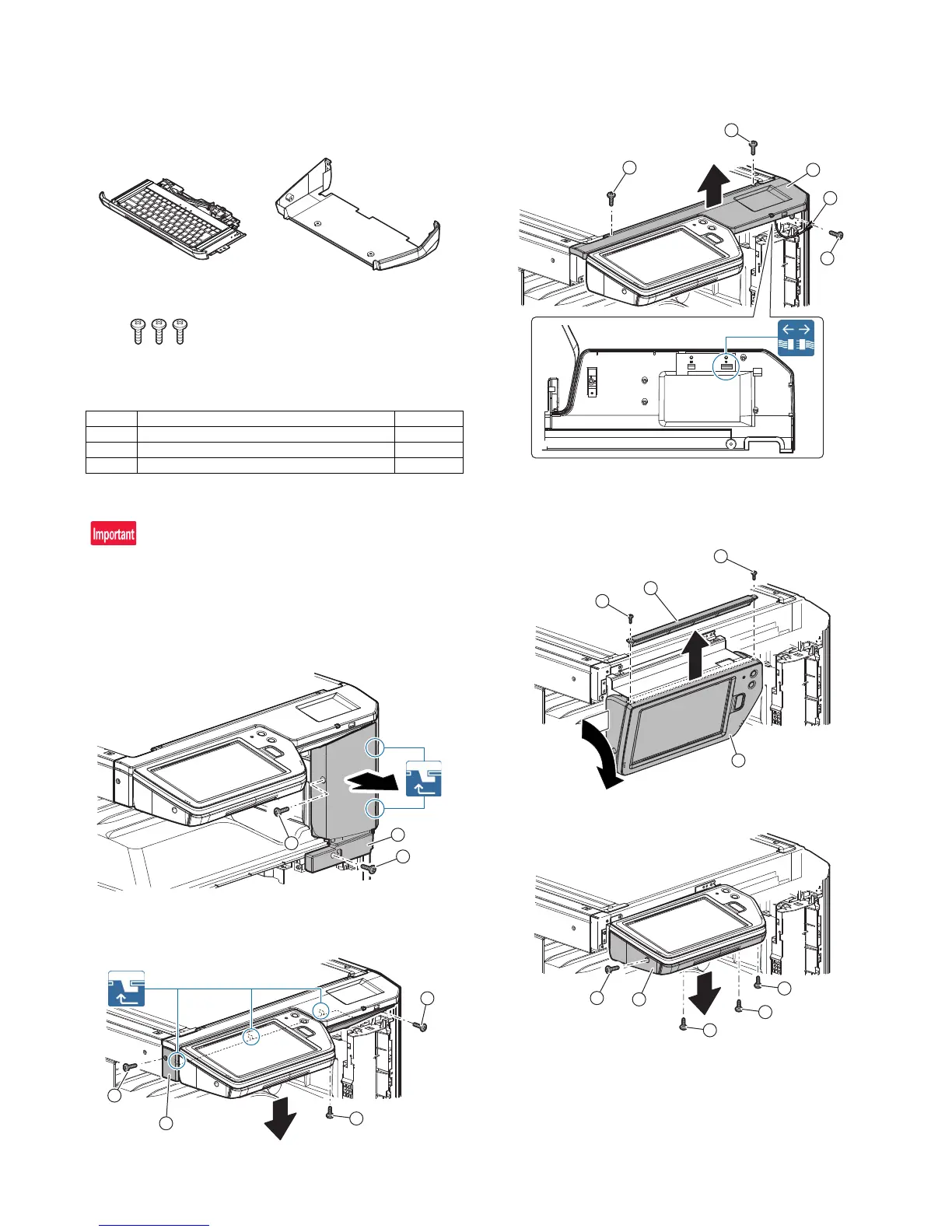 Important