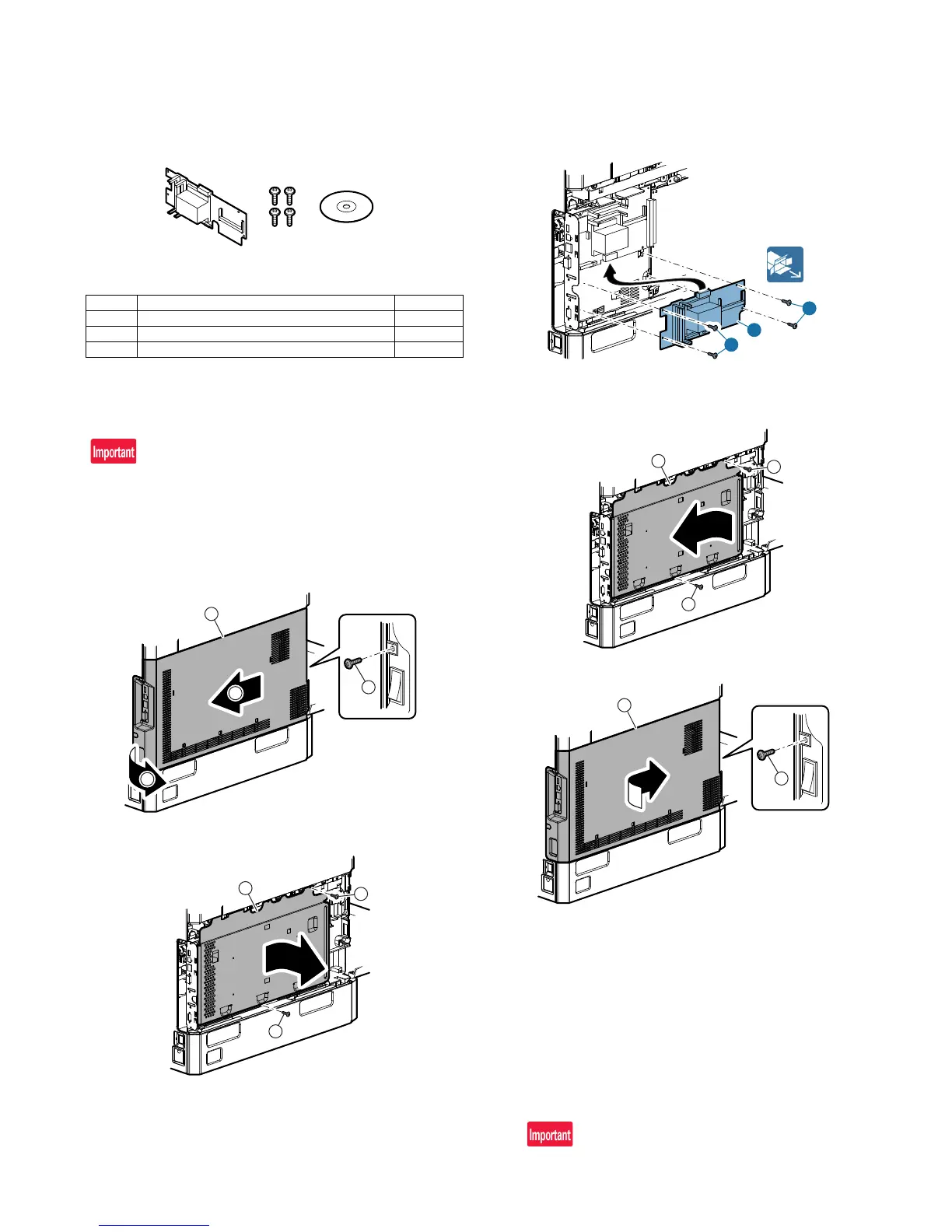 Important

Important