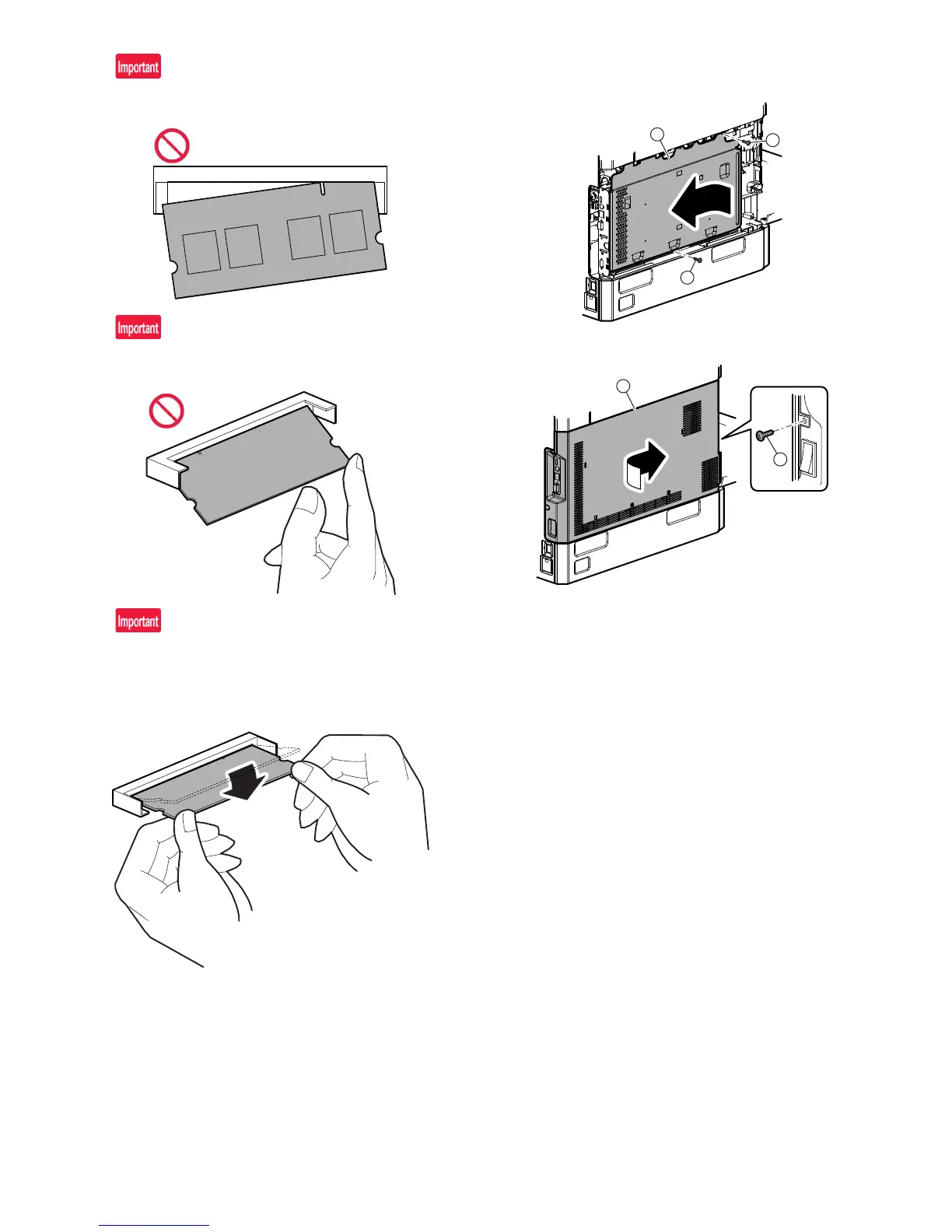 Important

Important

Important