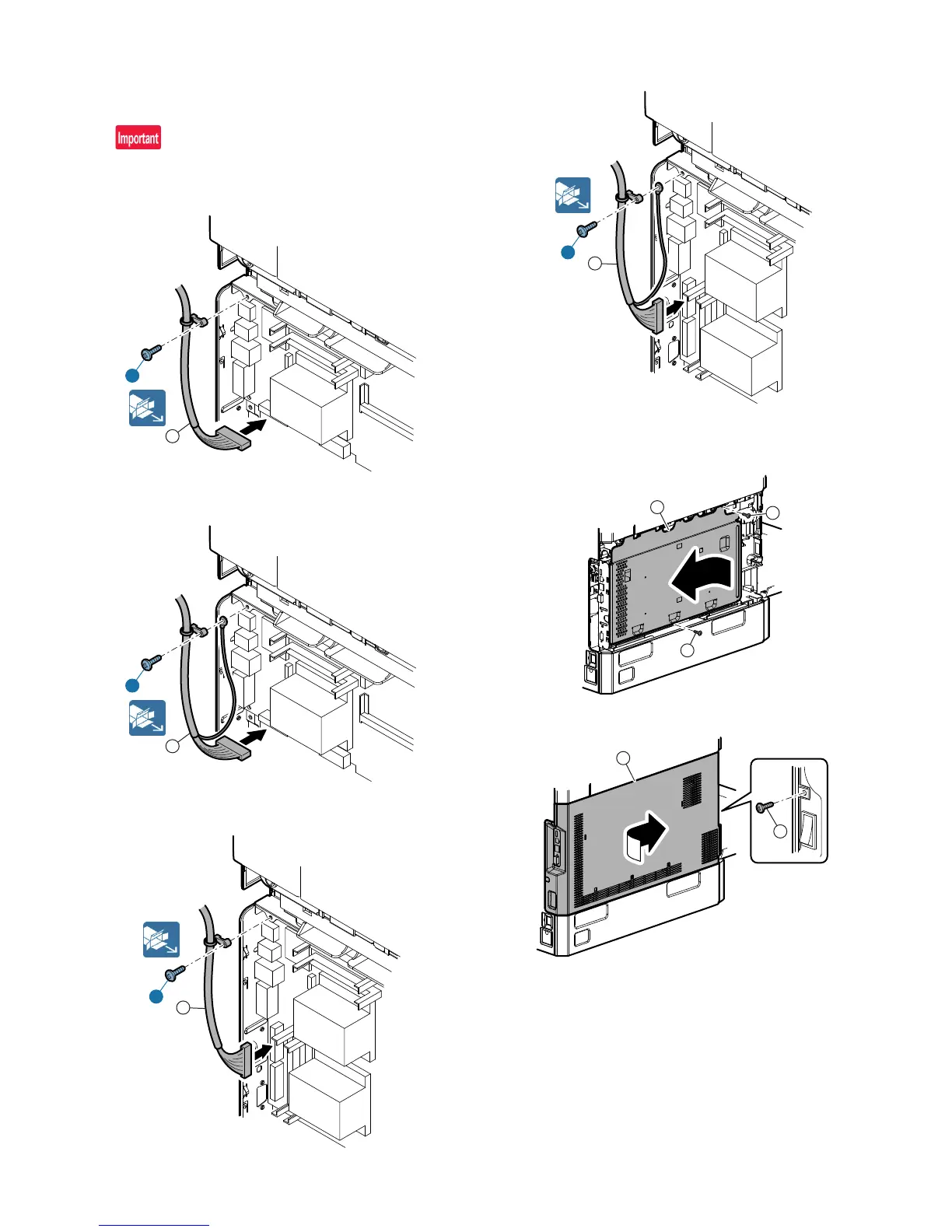 Important