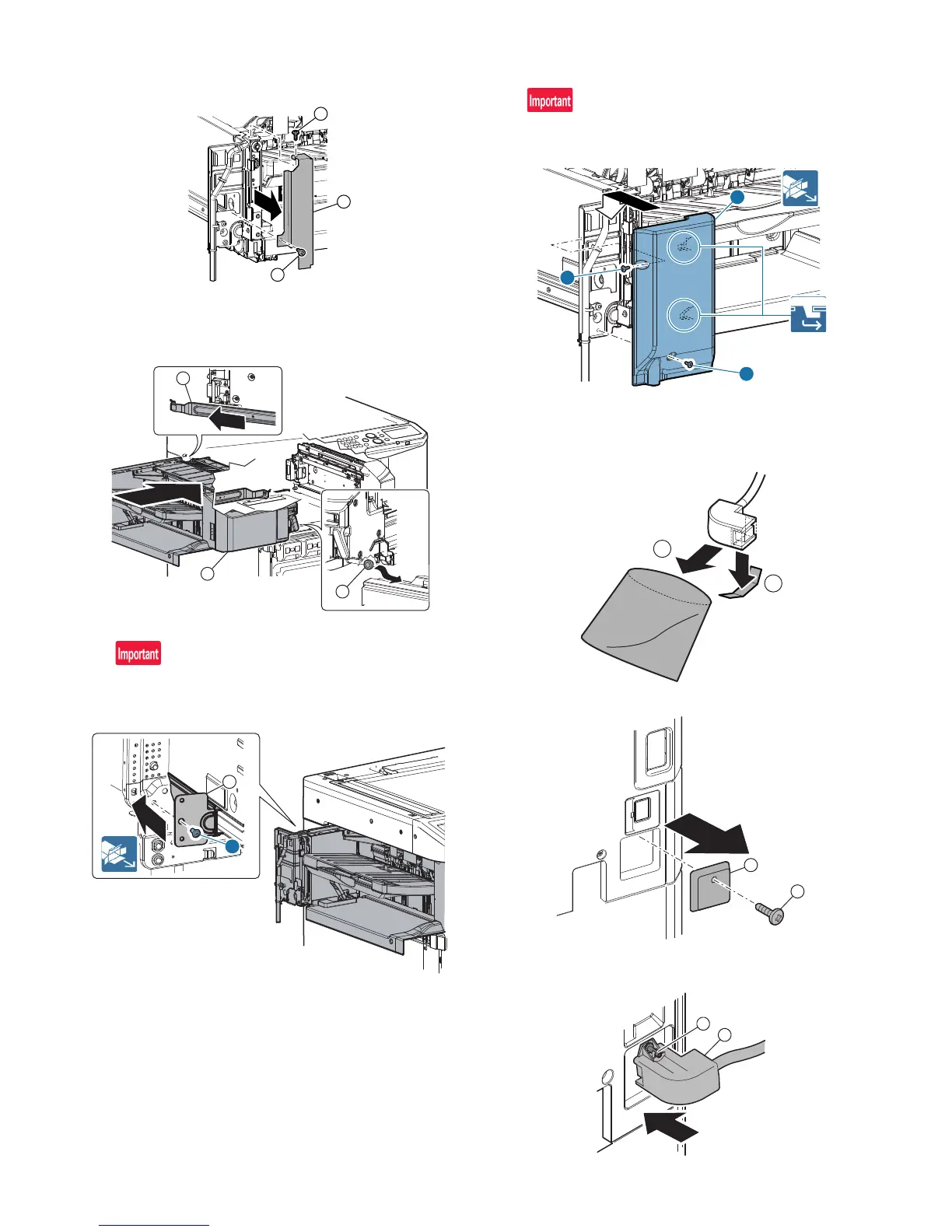 Important

Important