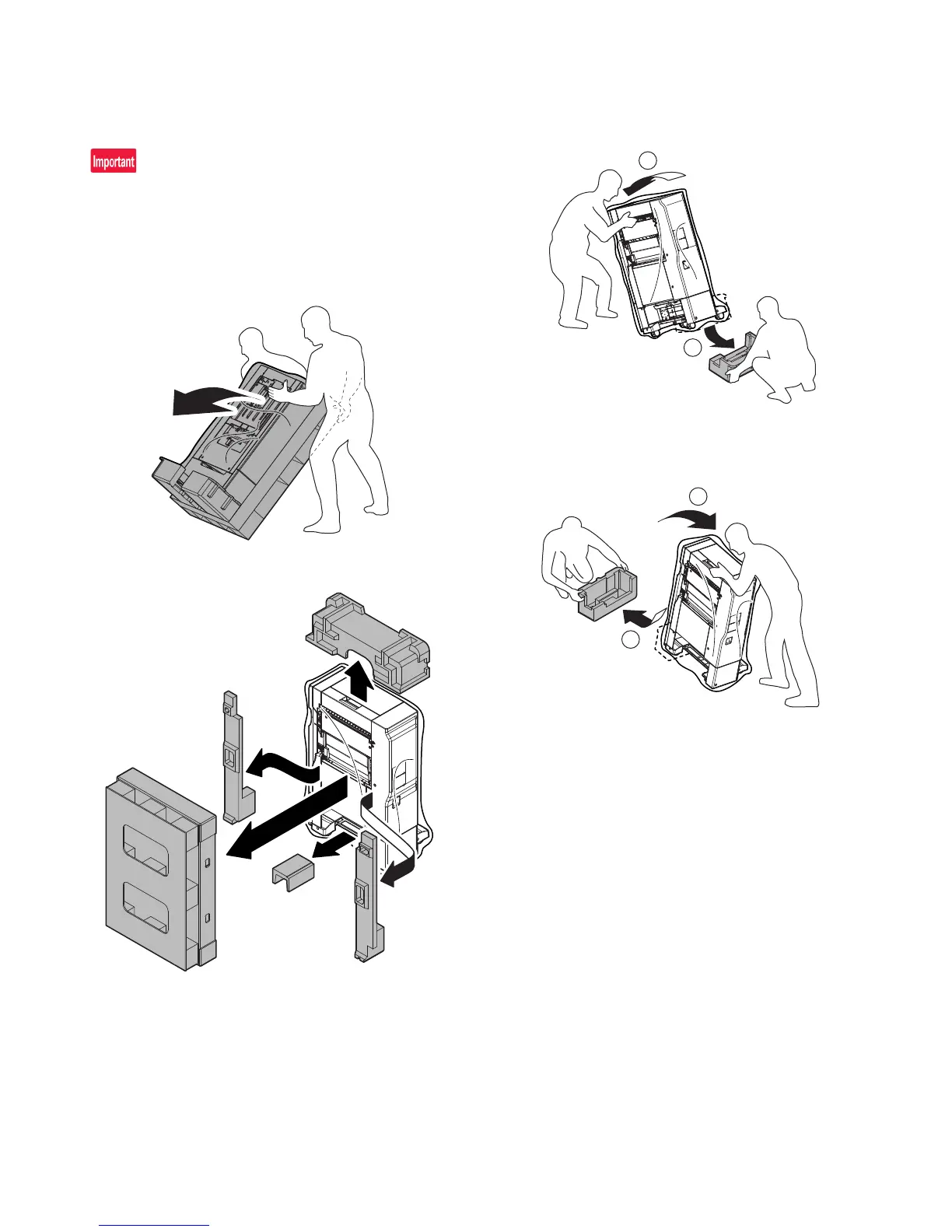 Important