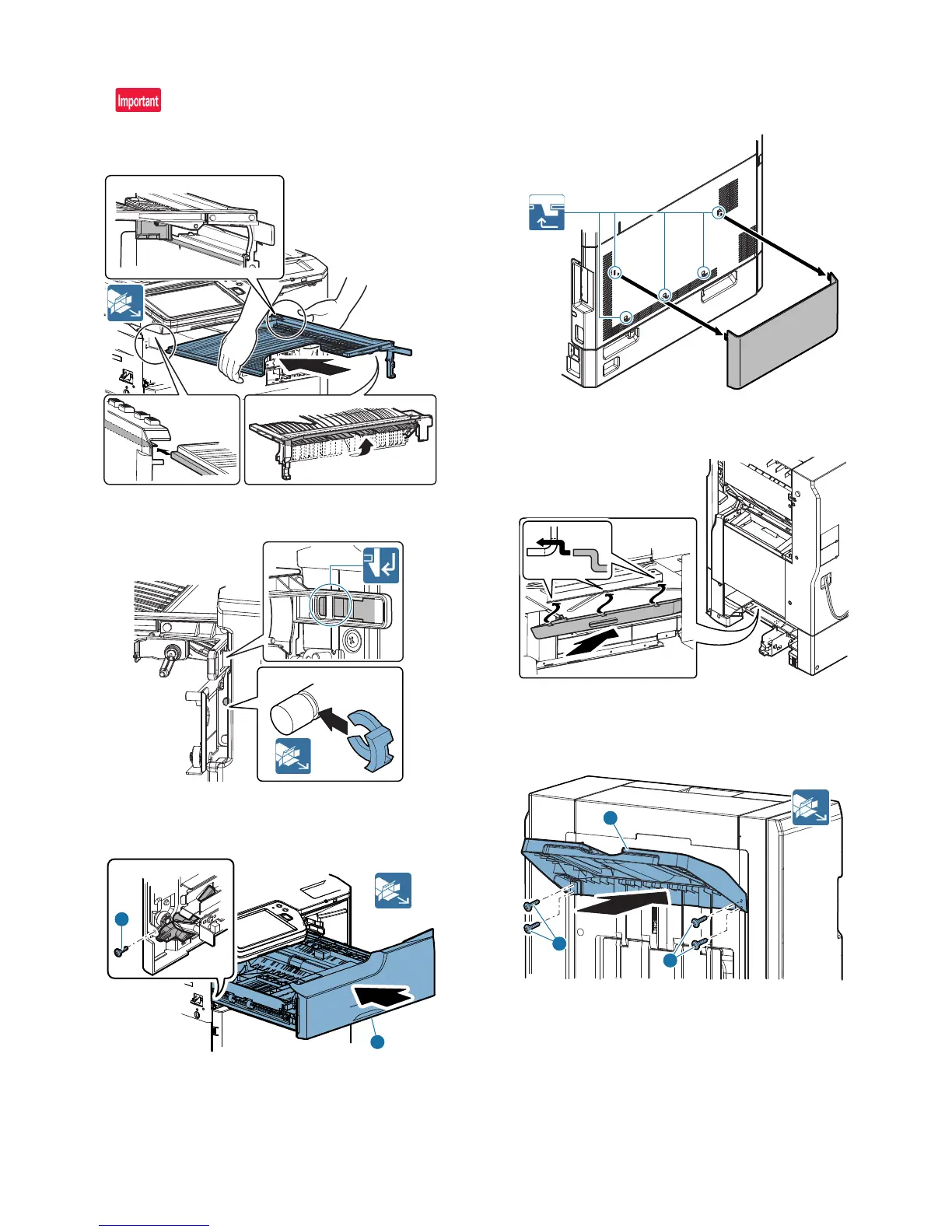 Important