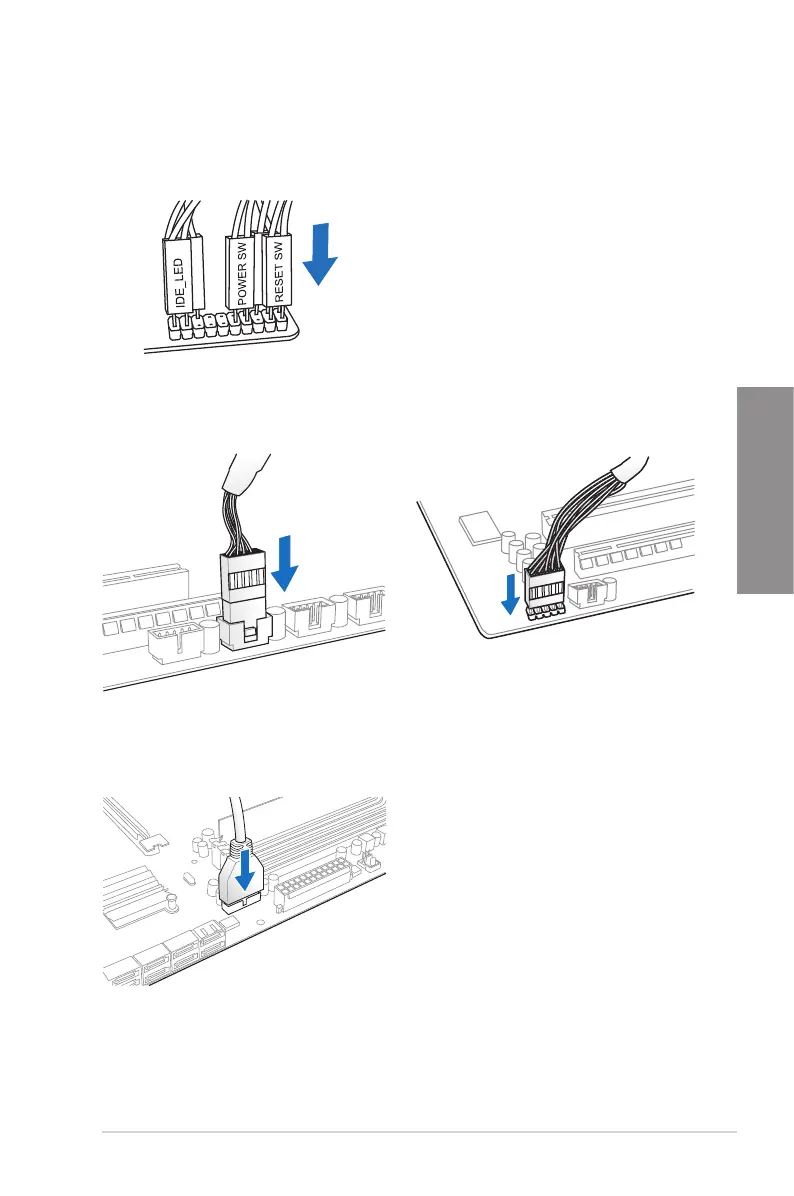 IDE_LED

POWER SW

RESET SW