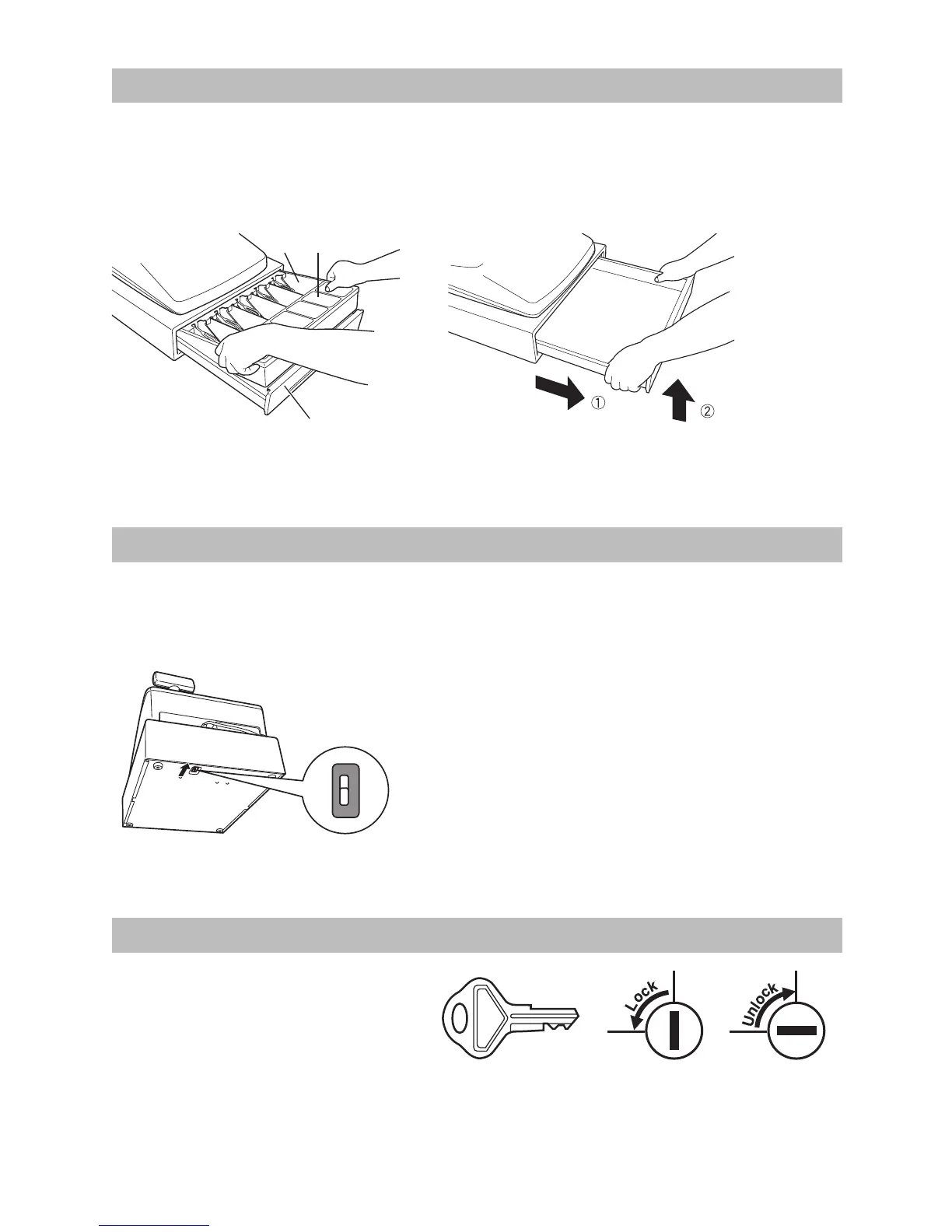 ①

②

Lock

Unlock