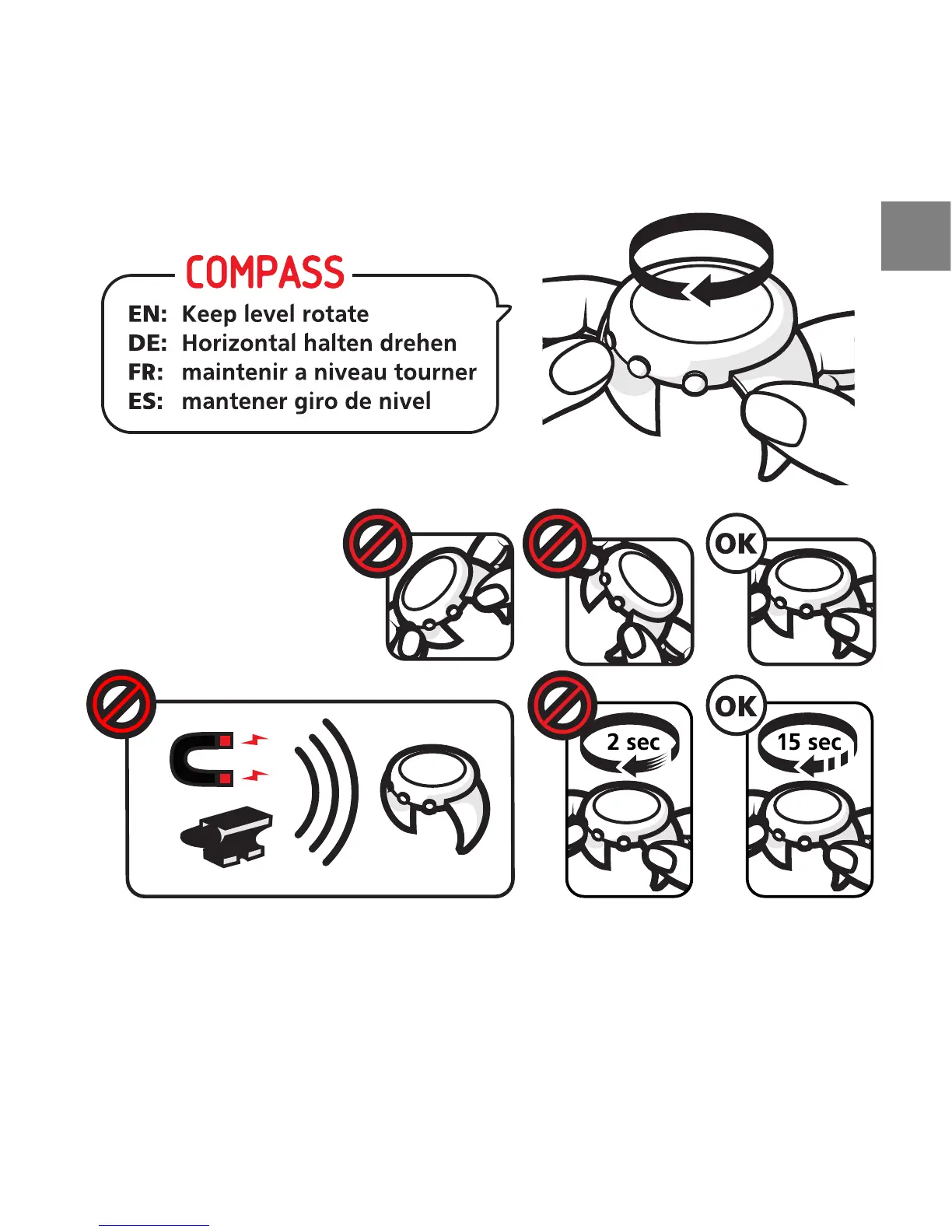 COMPASS

EN: Keep level rotate
DE: Horizontal halten drehen
FR: maintenir a niveau tourner
ES: mantener giro de nivel

OK

2 sec

OK

15 sec