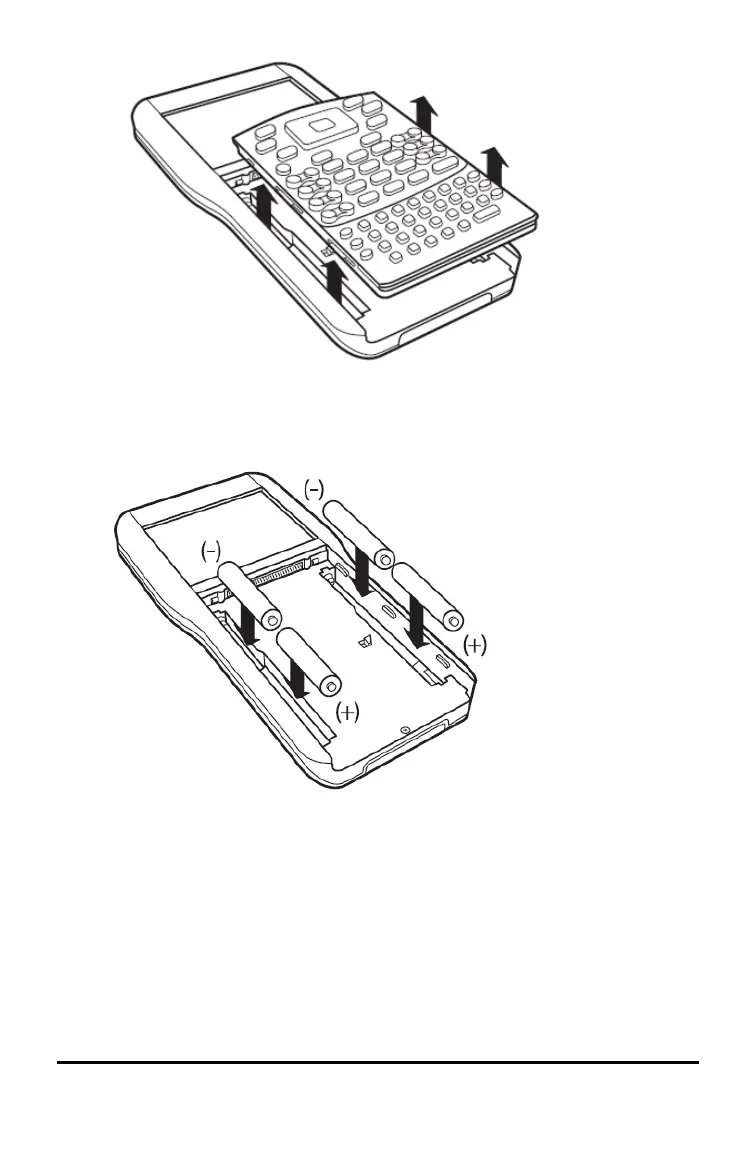 (-)

(-)

(+)

(+)