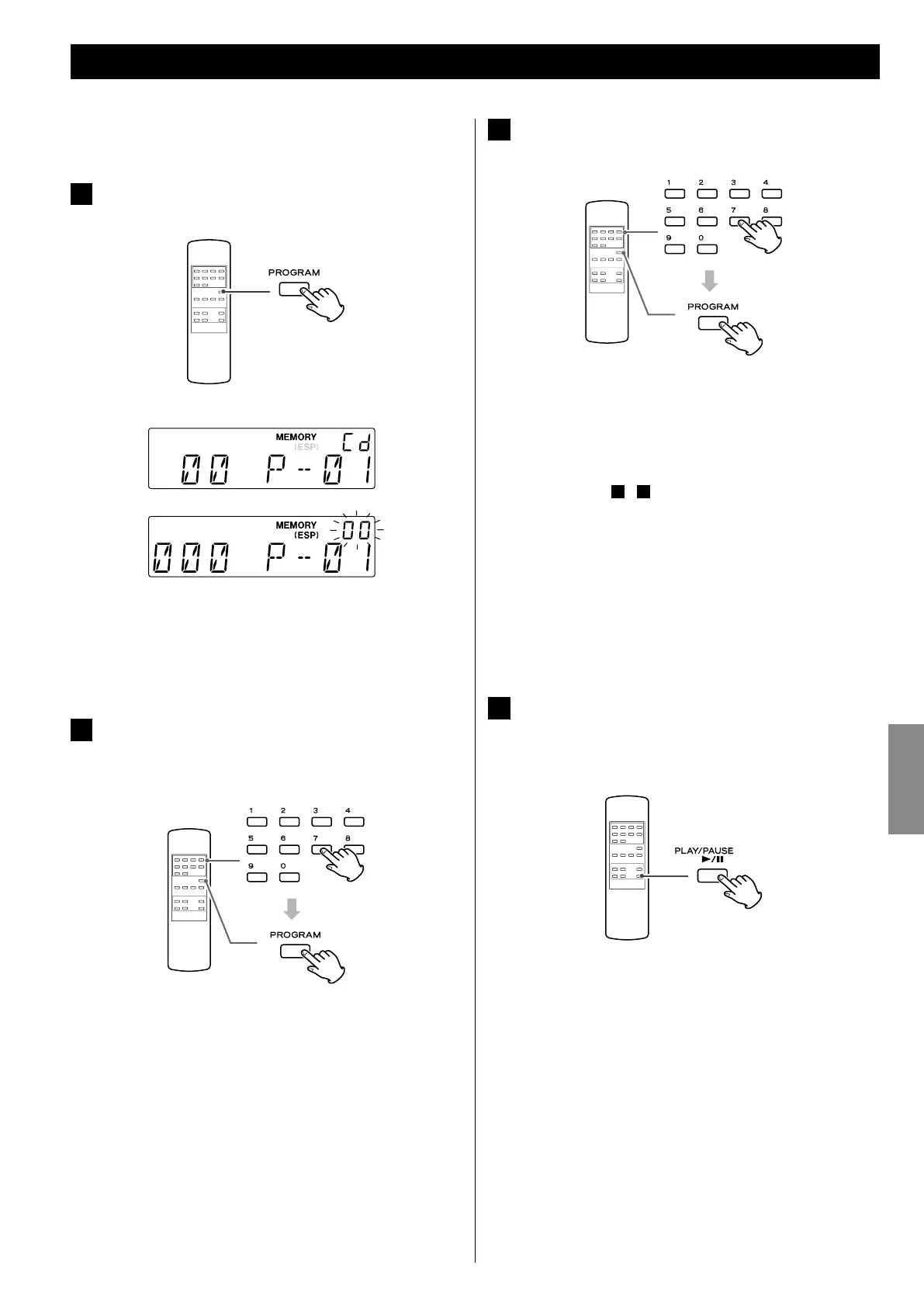 PROGRAM

MEMORY
(ESP)
Cd
00 P--01

MEMORY
(ESP)
00
000 P--01

1 2 3 4
5 6 7 8
9 0

PROGRAM

1 2 3 4
5 6 7 8
9 0

PROGRAM

PLAY/PAUSE
►/II